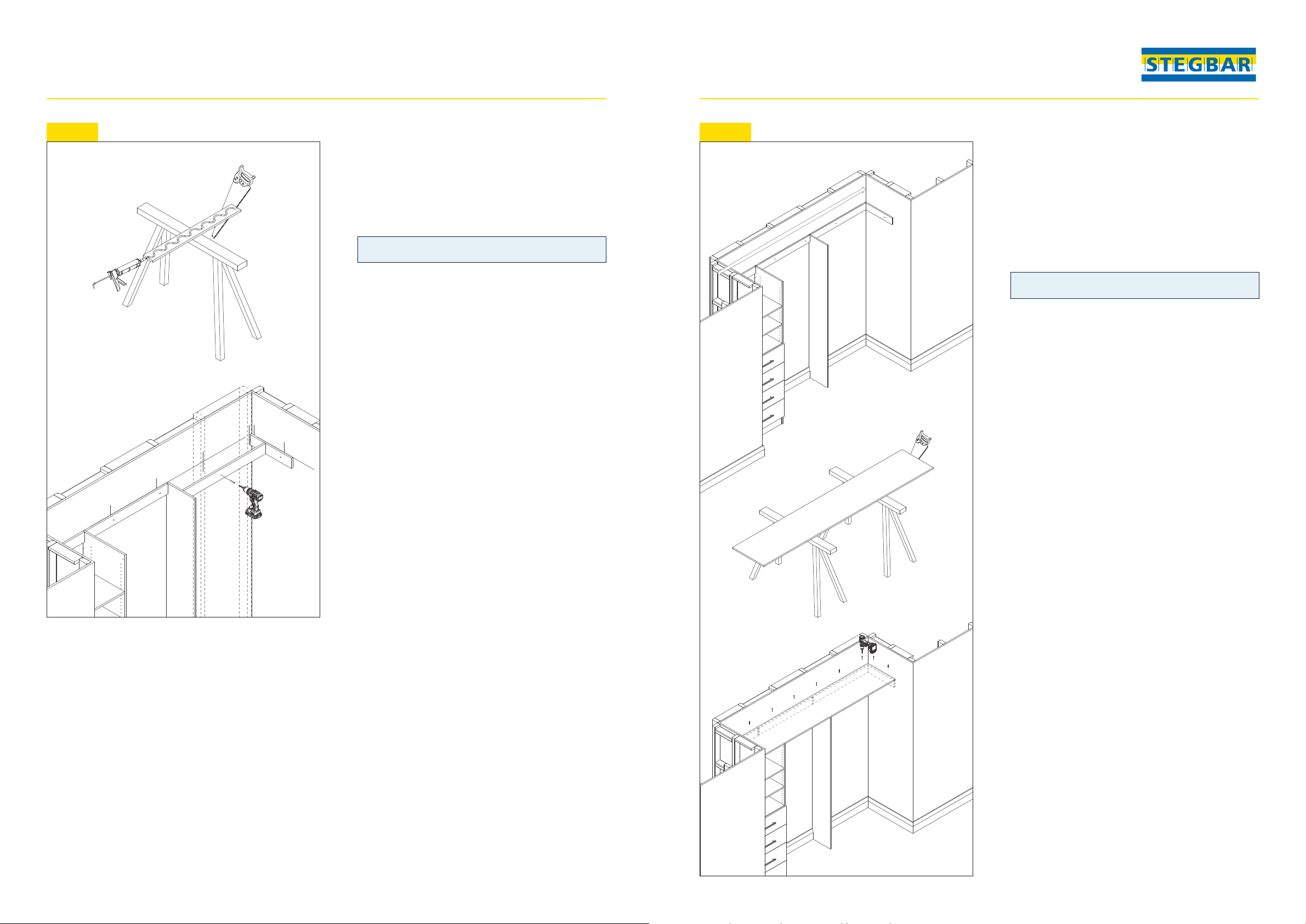 STEGBAR