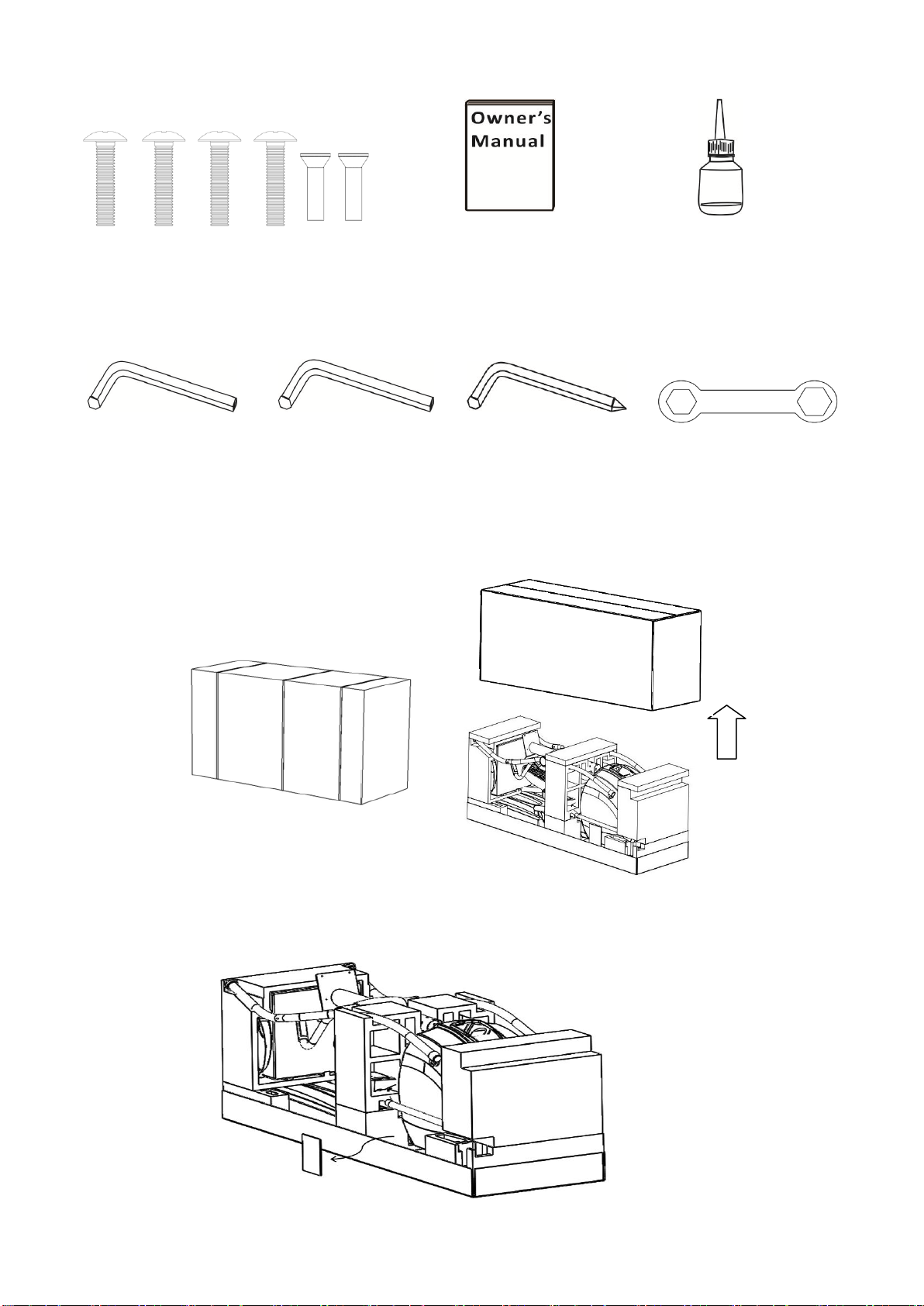 Owner's Manual