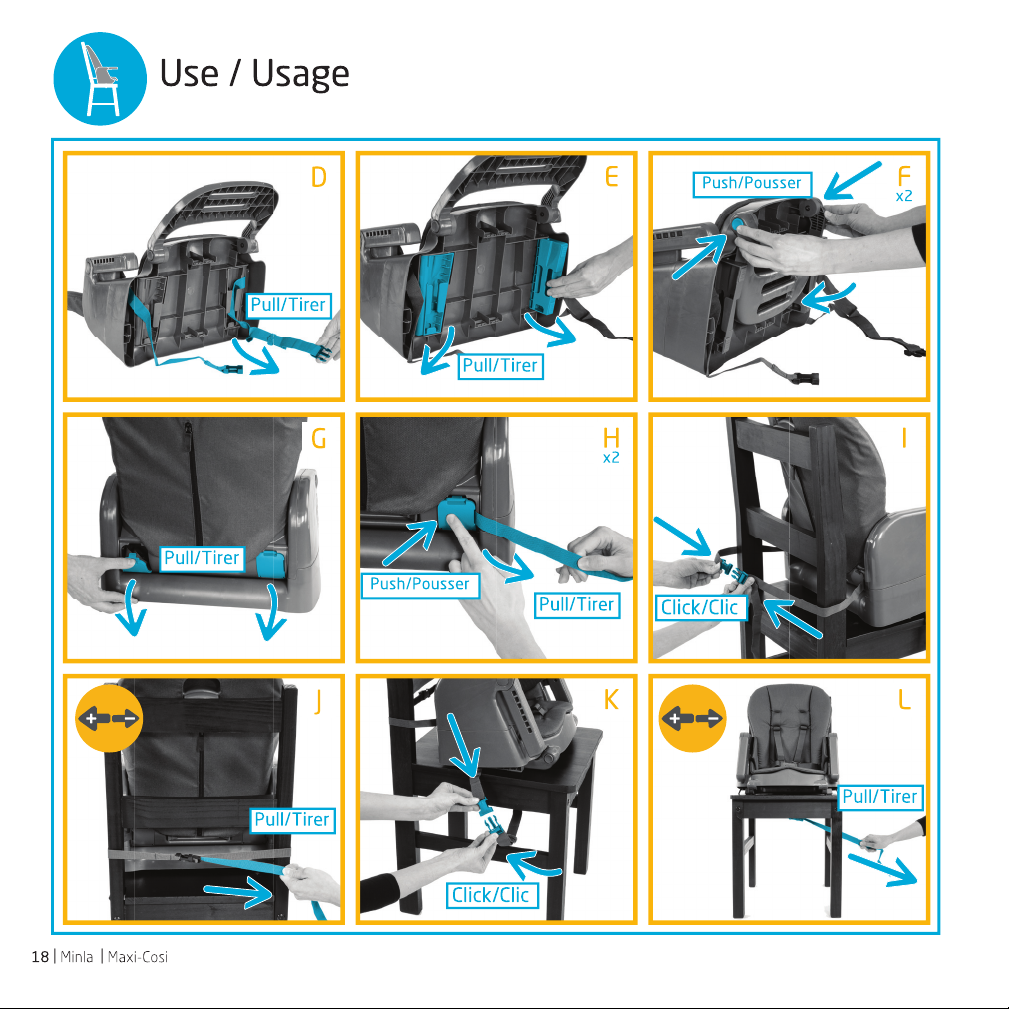 Use / Usage

D
Pull/Tirer

E
Pull/Tirer

Push/Pousser
F
x2

G
Pull/Tirer

H
x2
Push/Pousser
Pull/Tirer

I
Click/Clic

J
Pull/Tirer

K
Click/Clic

L
Pull/Tirer

18 | Minla | Maxi-Cosi