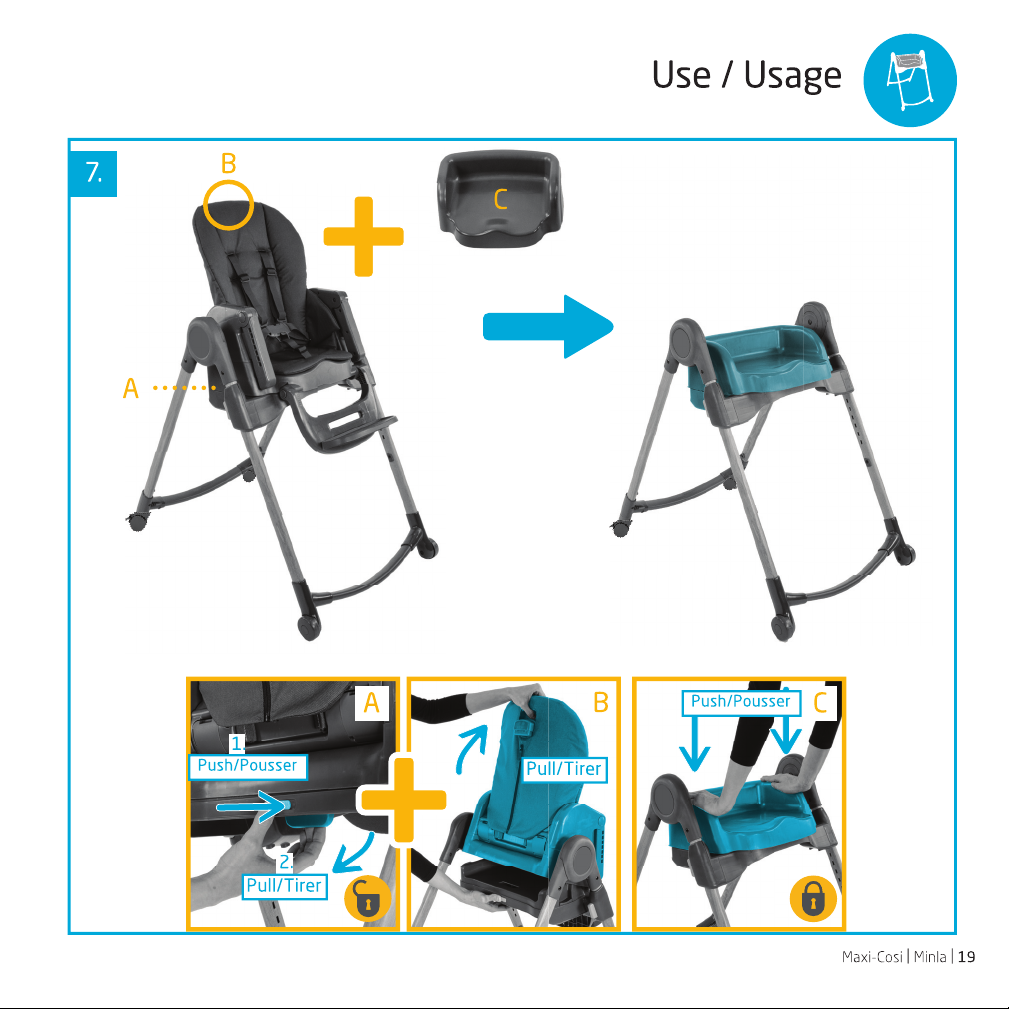 Use / Usage

7.

B

C

A

A

1
Push/Pousser

2
Pull/Tirer

B

Pull/Tirer

Push/Pousser

C

Maxi-Cosi | Minla | 19