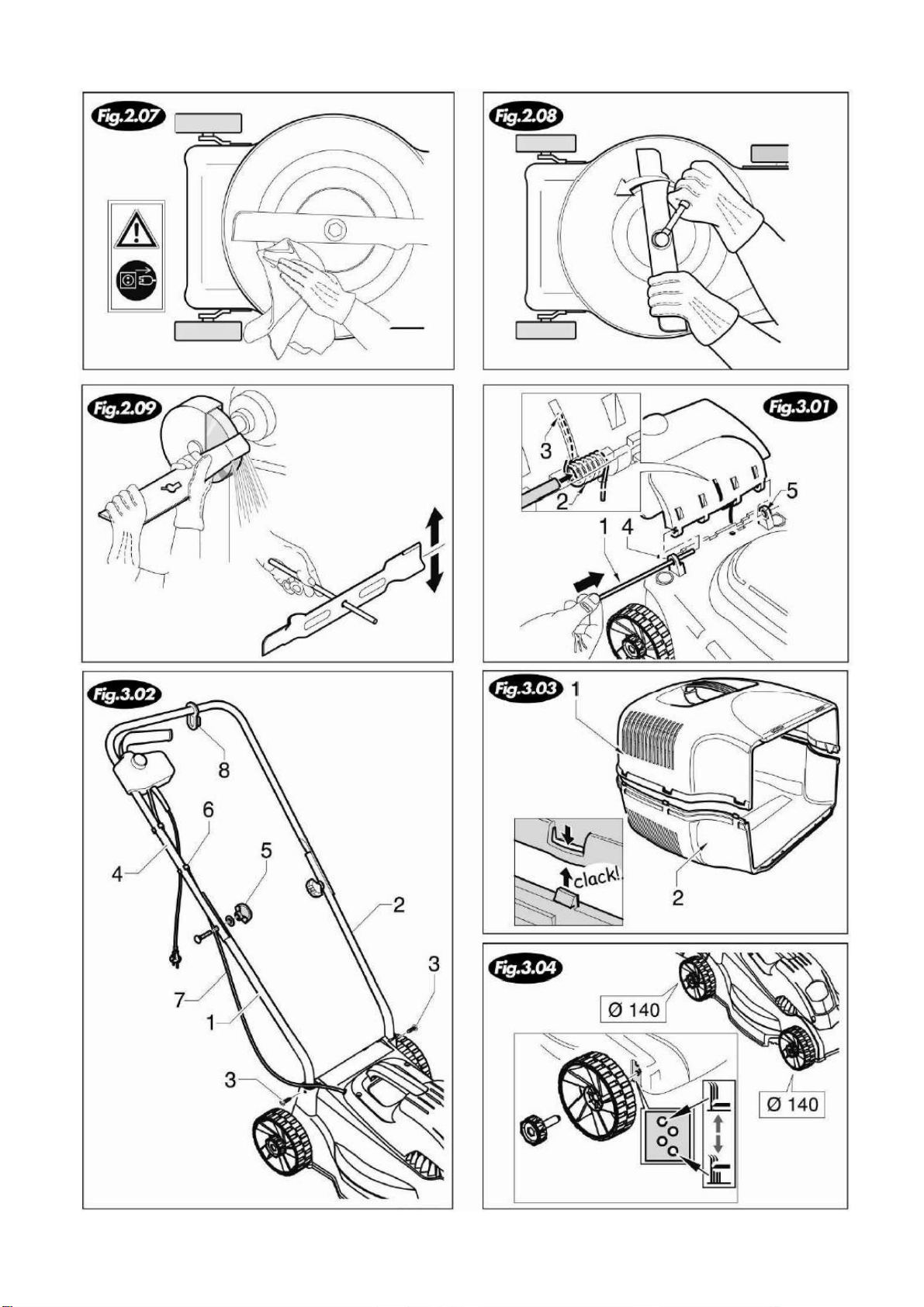 Fig.2.07

Fig.2.08

Fig.2.09

Fig.3.01
3
2
1 4
5

Fig.3.02
8
6
4
5
2
3
7
1
3

Fig.3.03
1
clack!
2

Fig.3.04
Ø 140
Ø 140