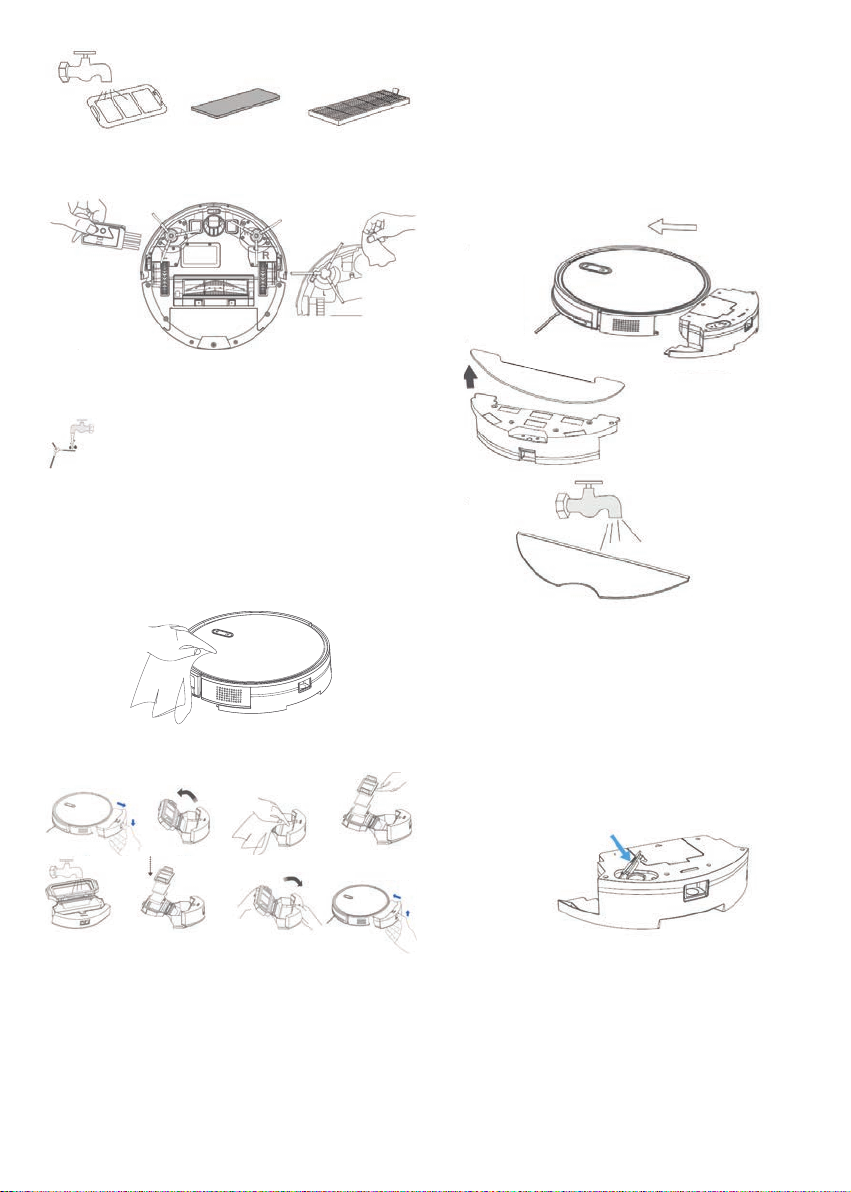 R