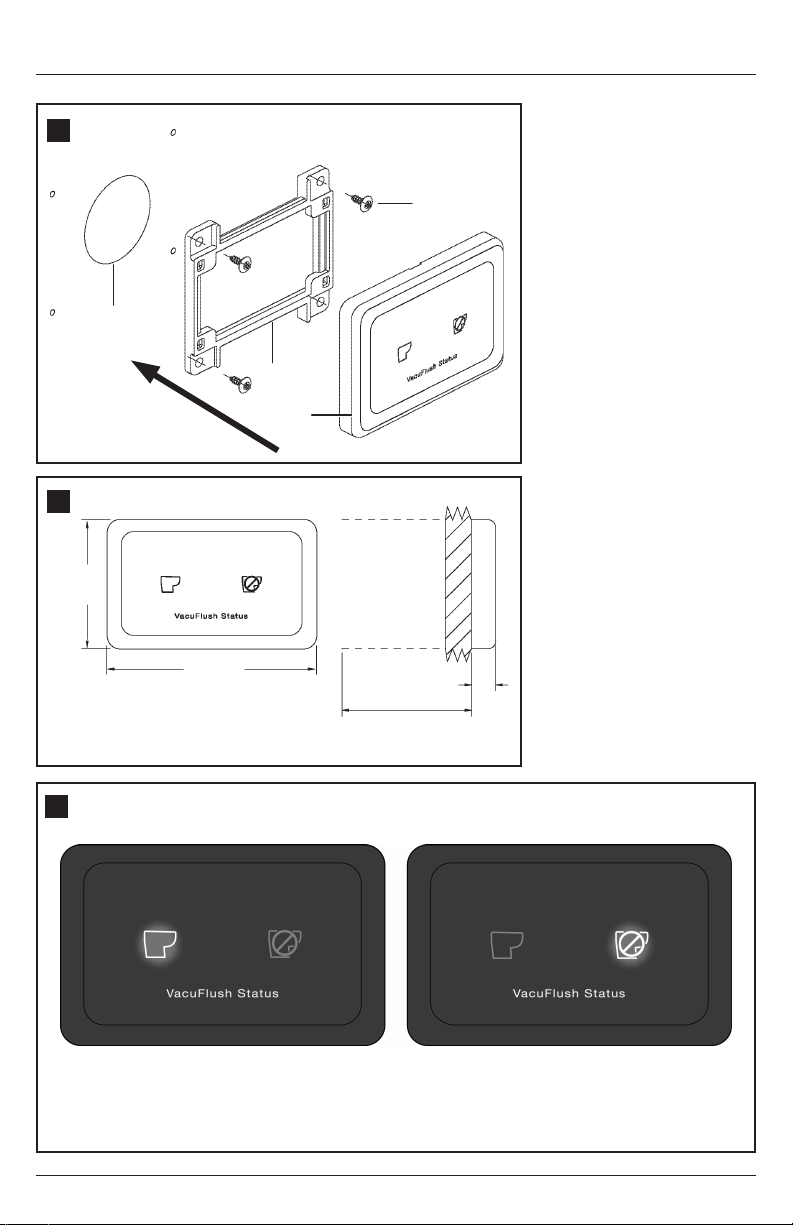 VacuFlush Status

VacuFlush Status

VacuFlush Status

VacuFlush Status