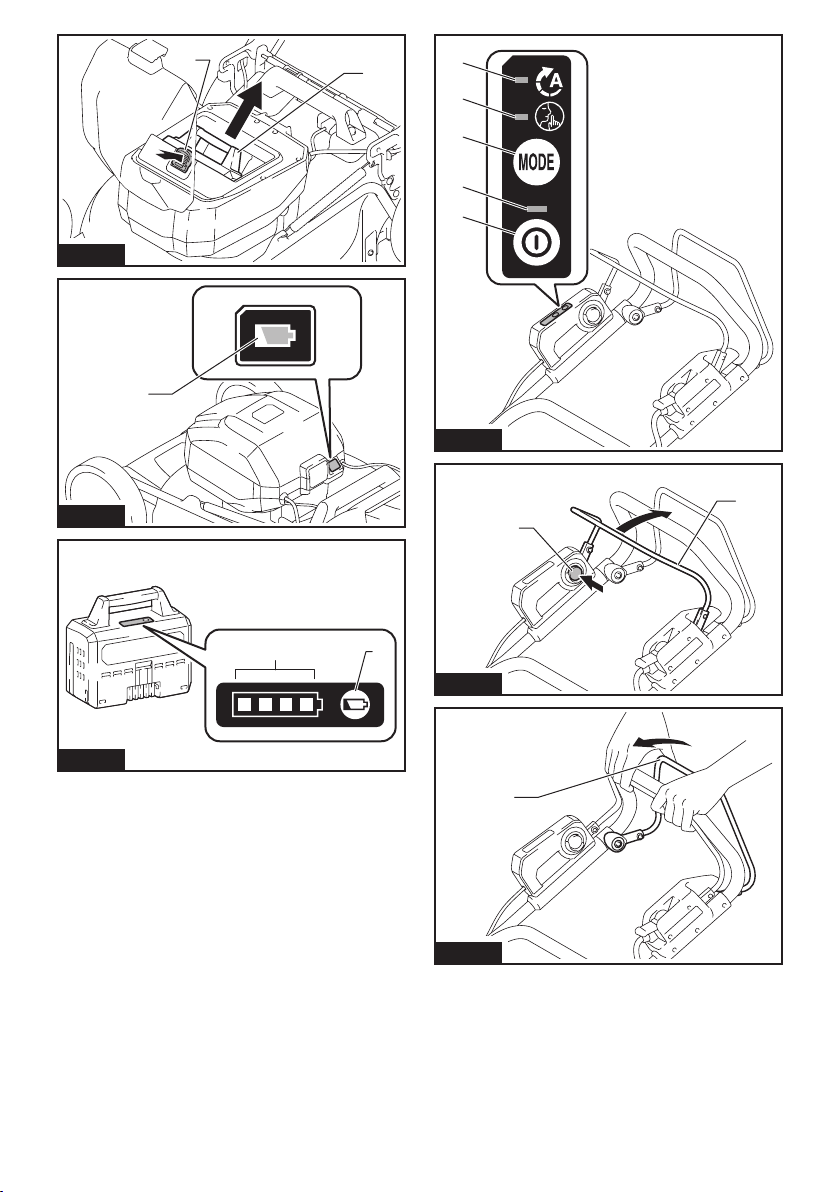 MODE