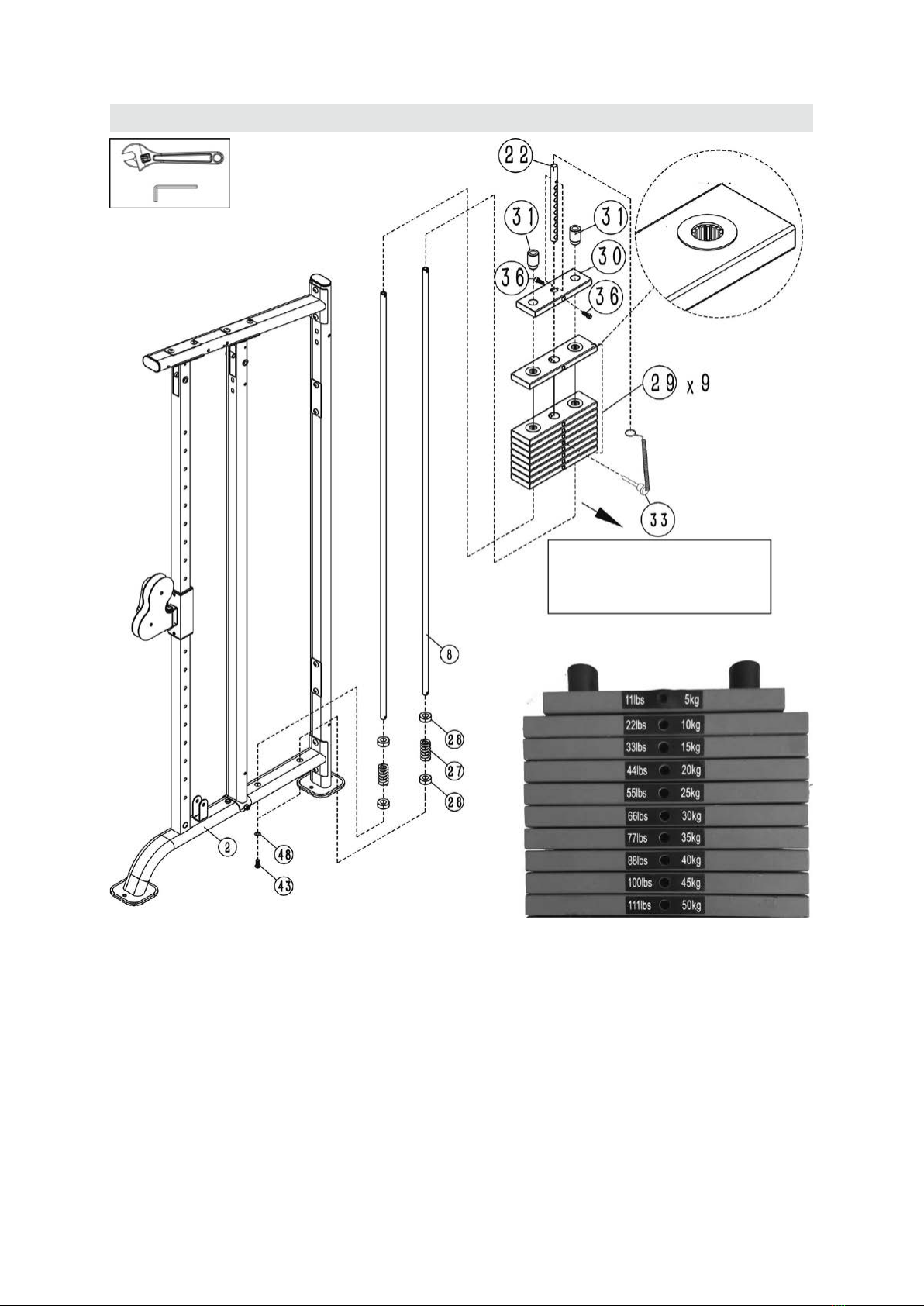 22
31
31
30
36
36
29 x 9
33
8
28
27
28
2
48
43

11lbs 5kg
22lbs 10kg
33lbs 15kg
44lbs 20kg
55lbs 25kg
66lbs 30kg
77lbs 35kg
88lbs 40kg
100lbs 45kg
111lbs 50kg