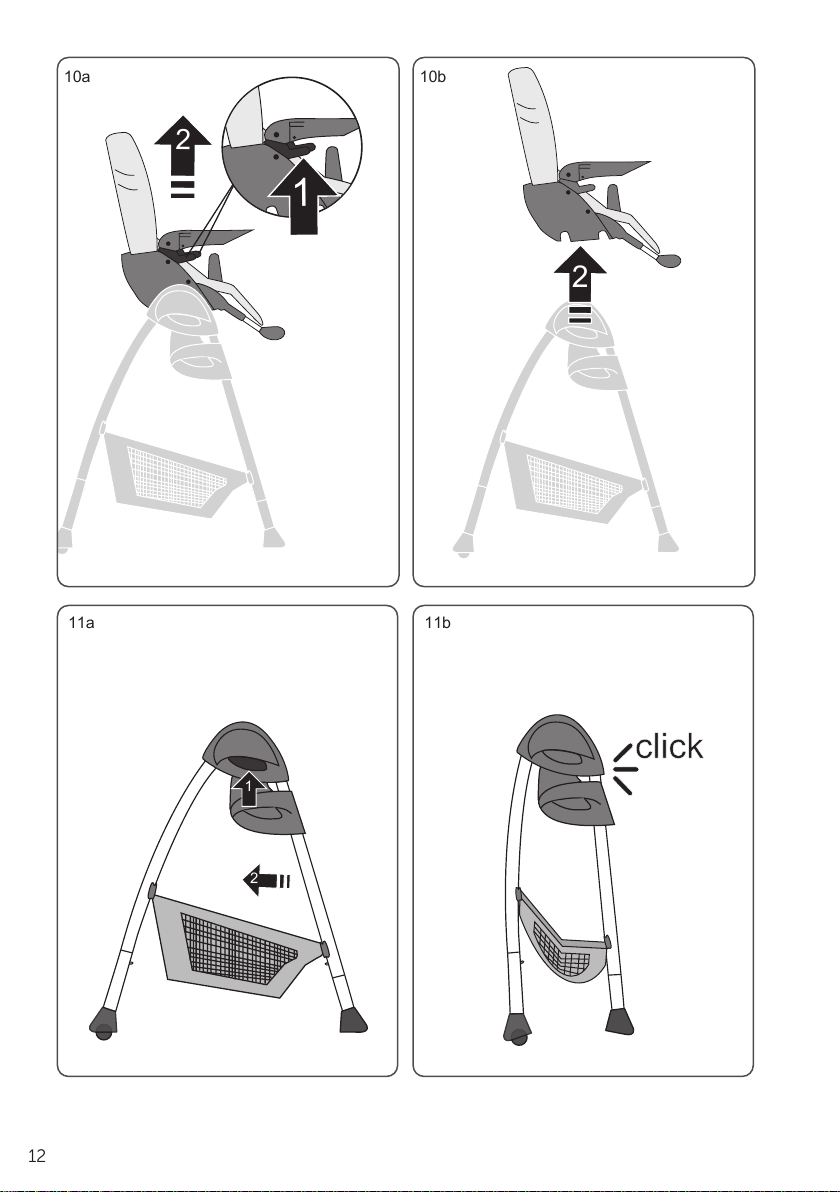 10a

2

1

10b

2

11a

1

2

11b

click

12