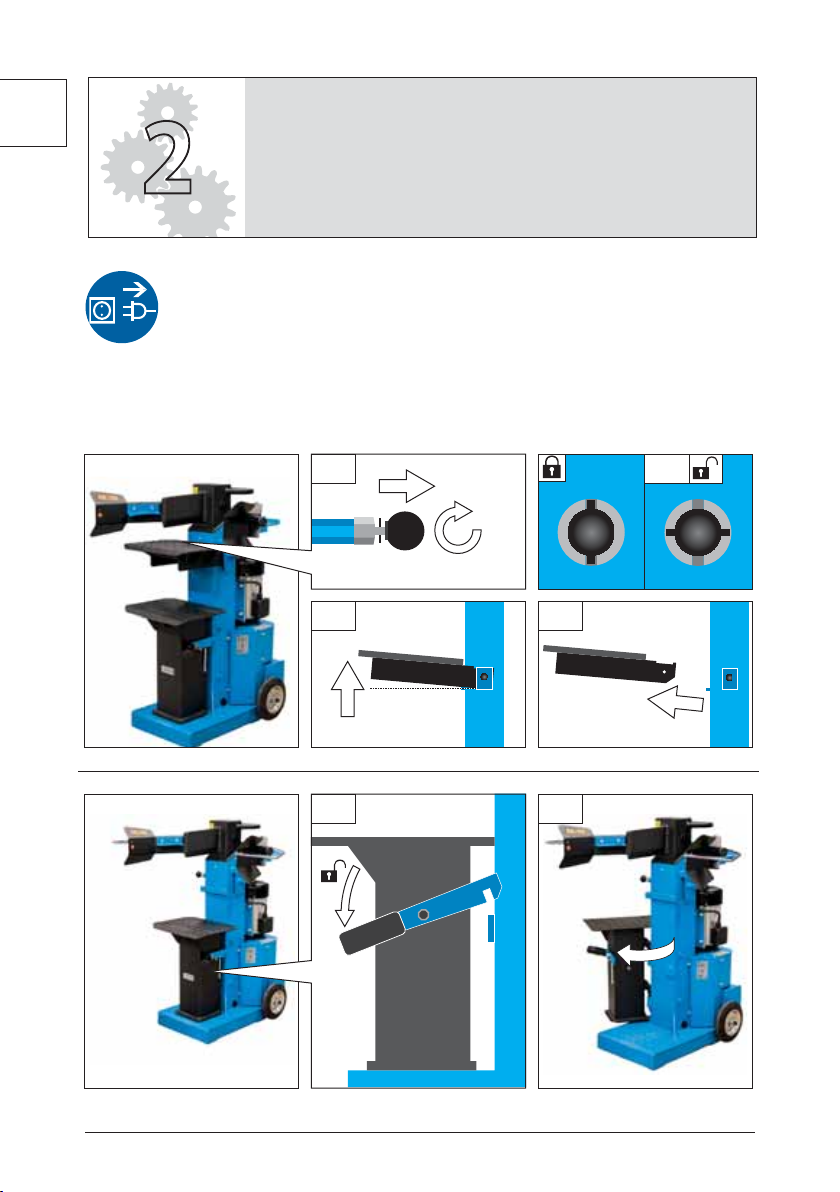 2