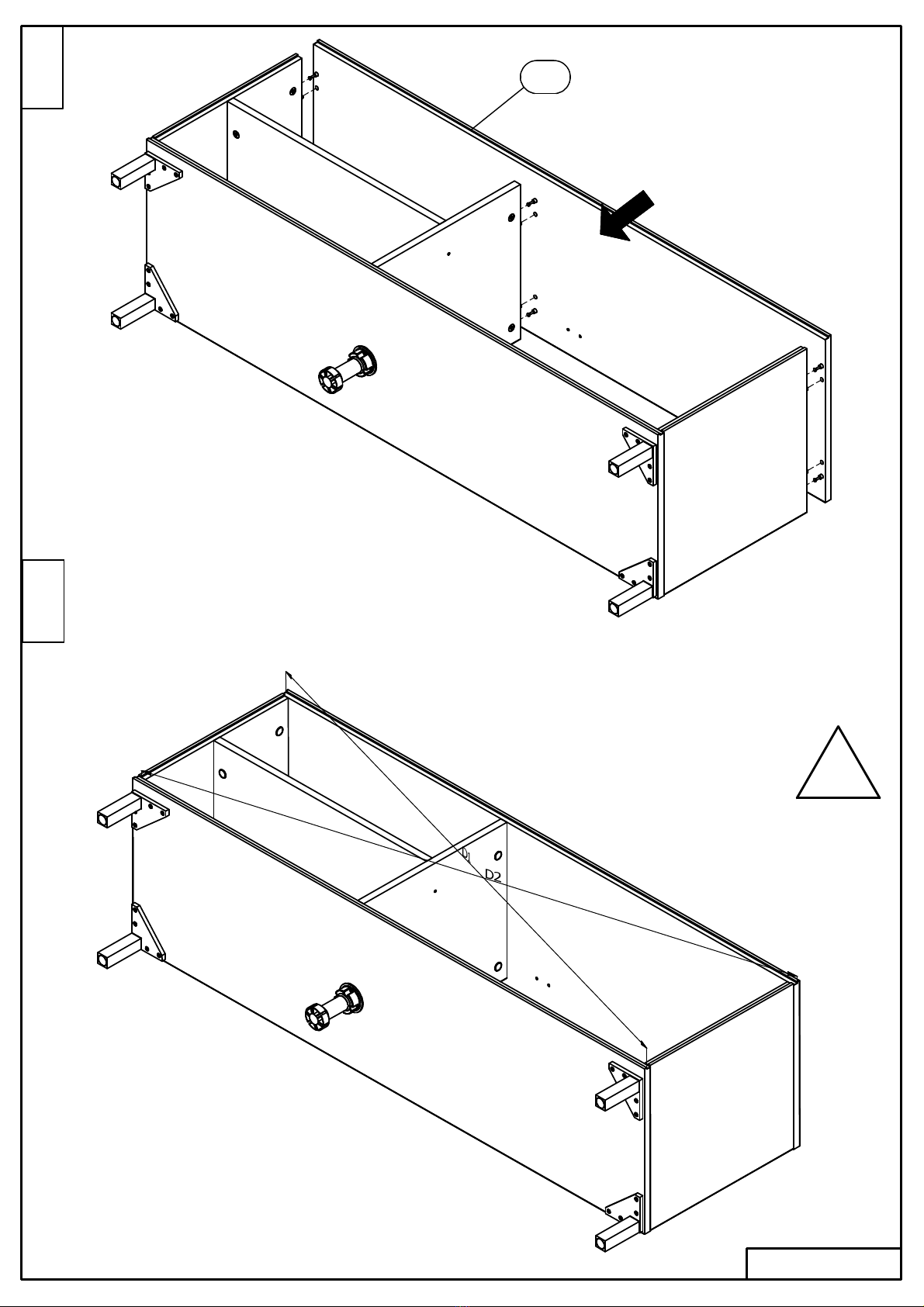 D1
D2