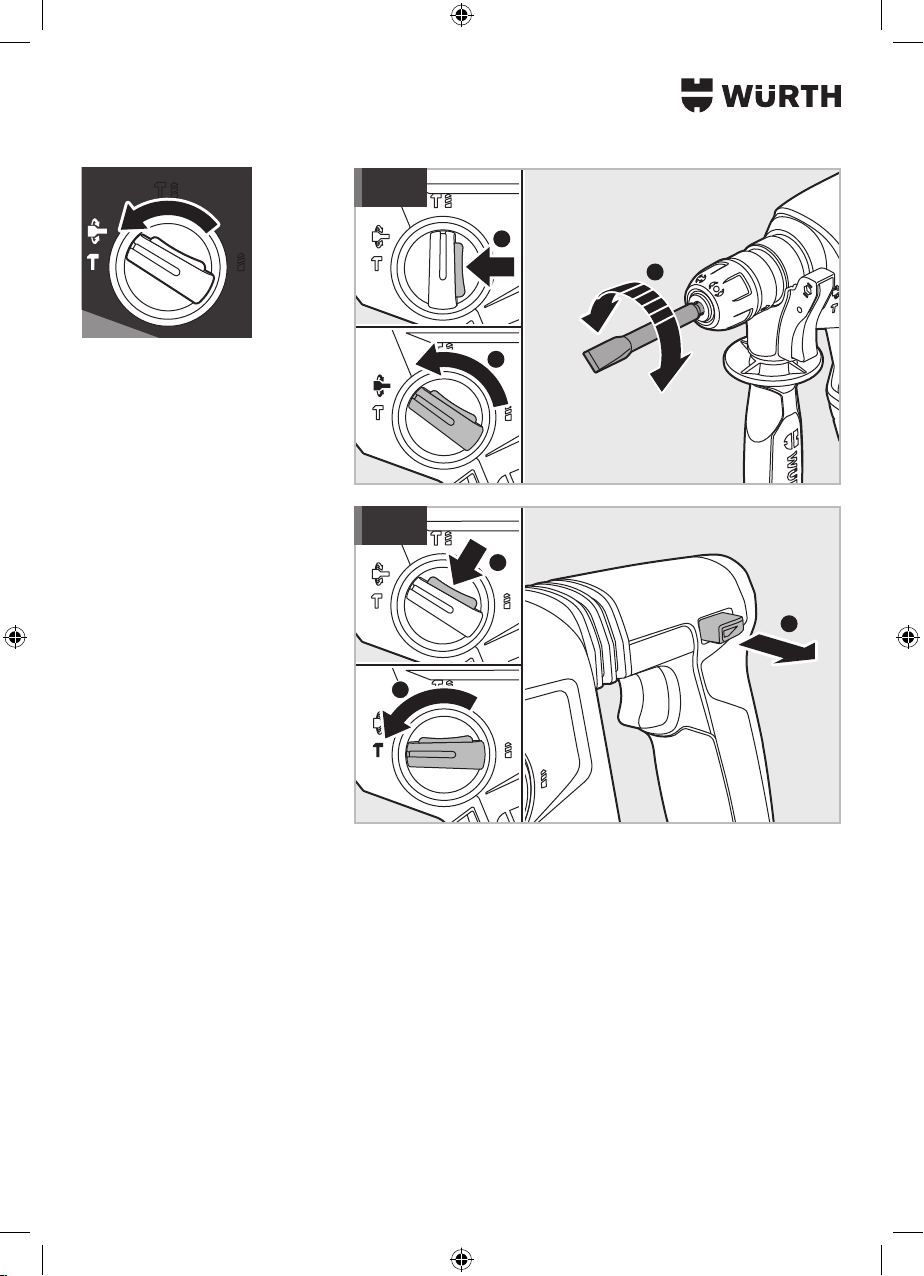 WÜRTH