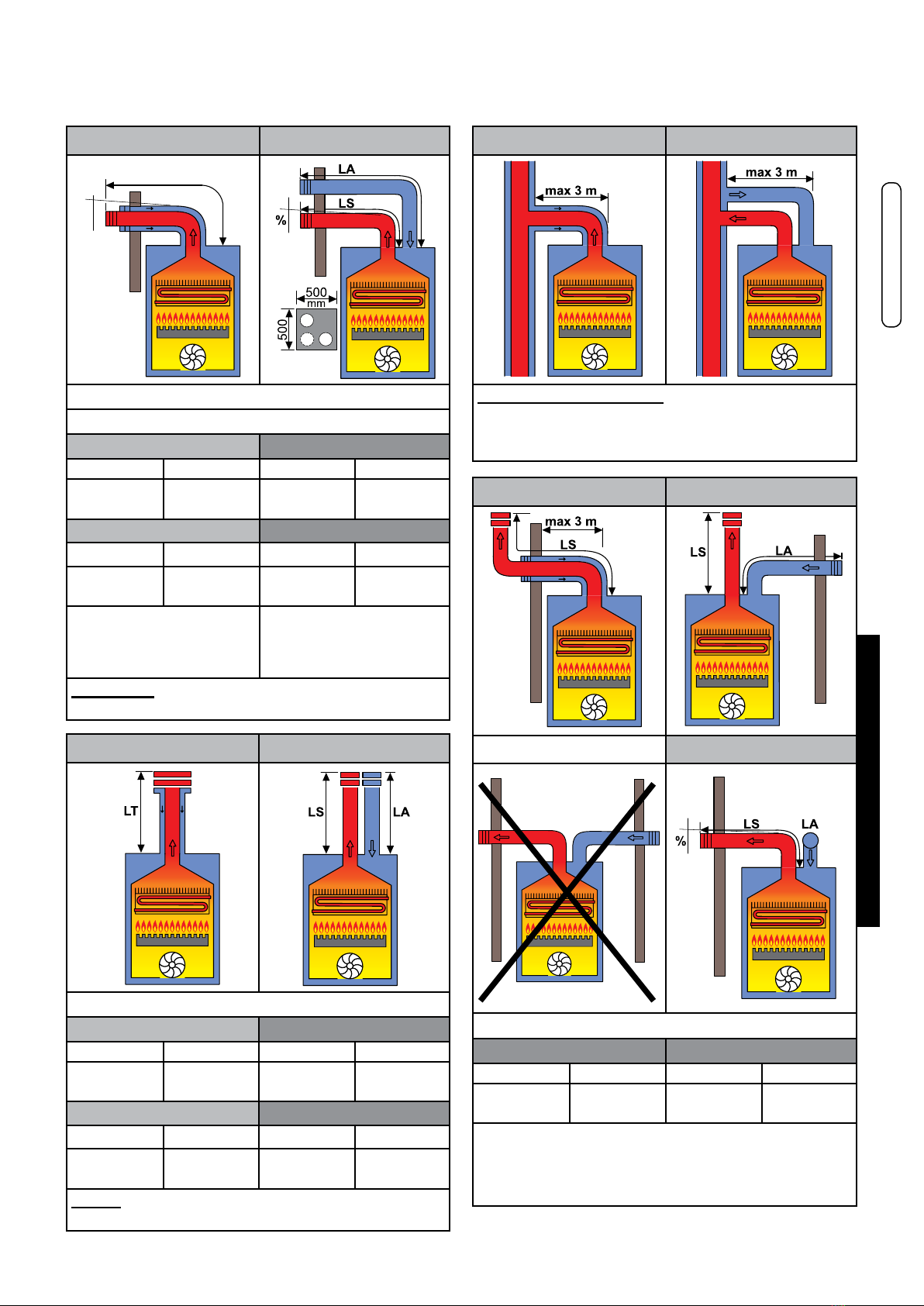 LA

LS

%

500 mm

500

max 3 m

max 3 m

max 3 m

LS

LS

LA

LT

LS

LA

LS

LA

%