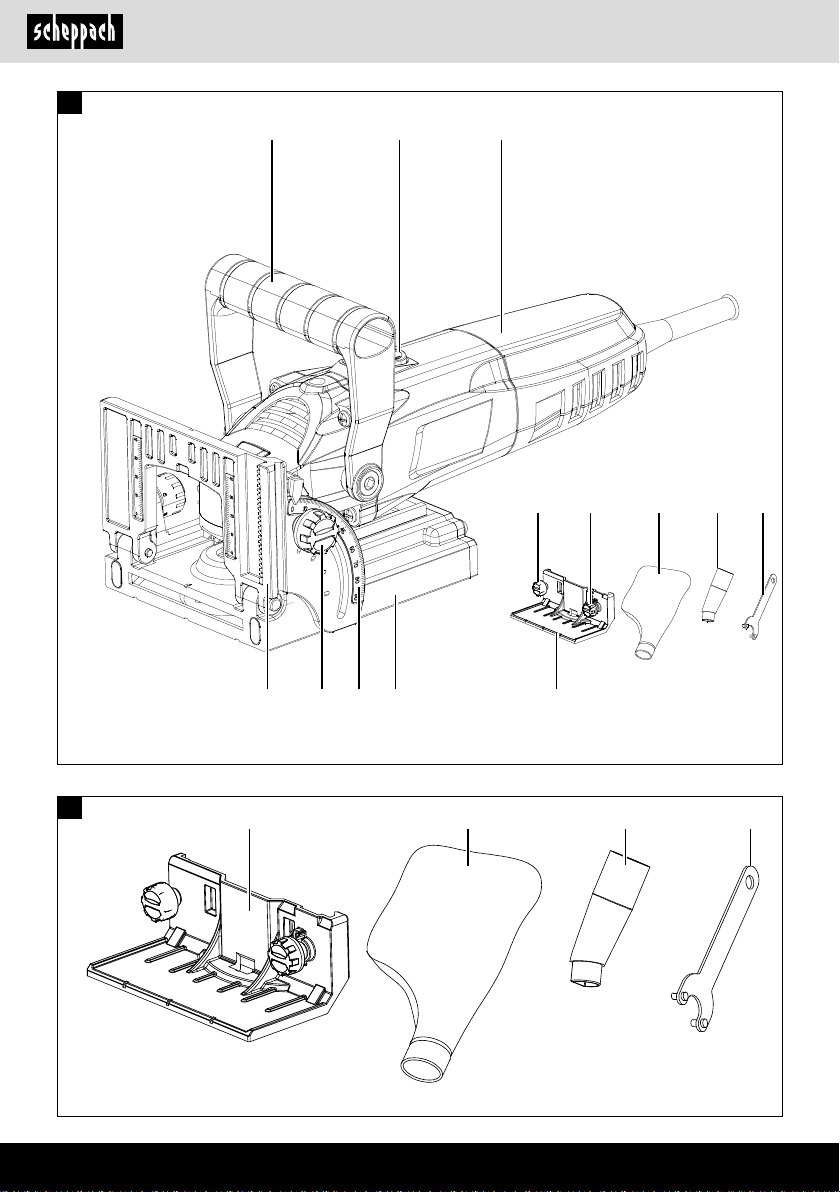 scheppach