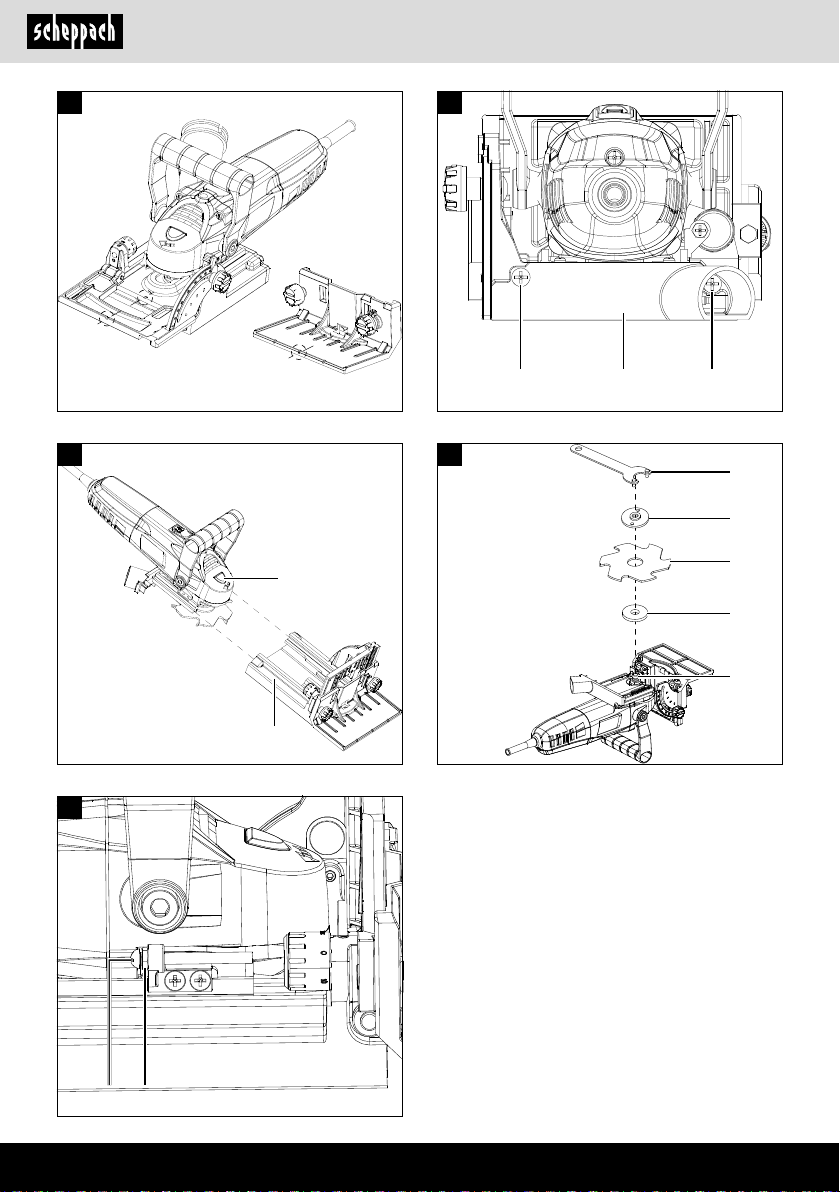 scheppach