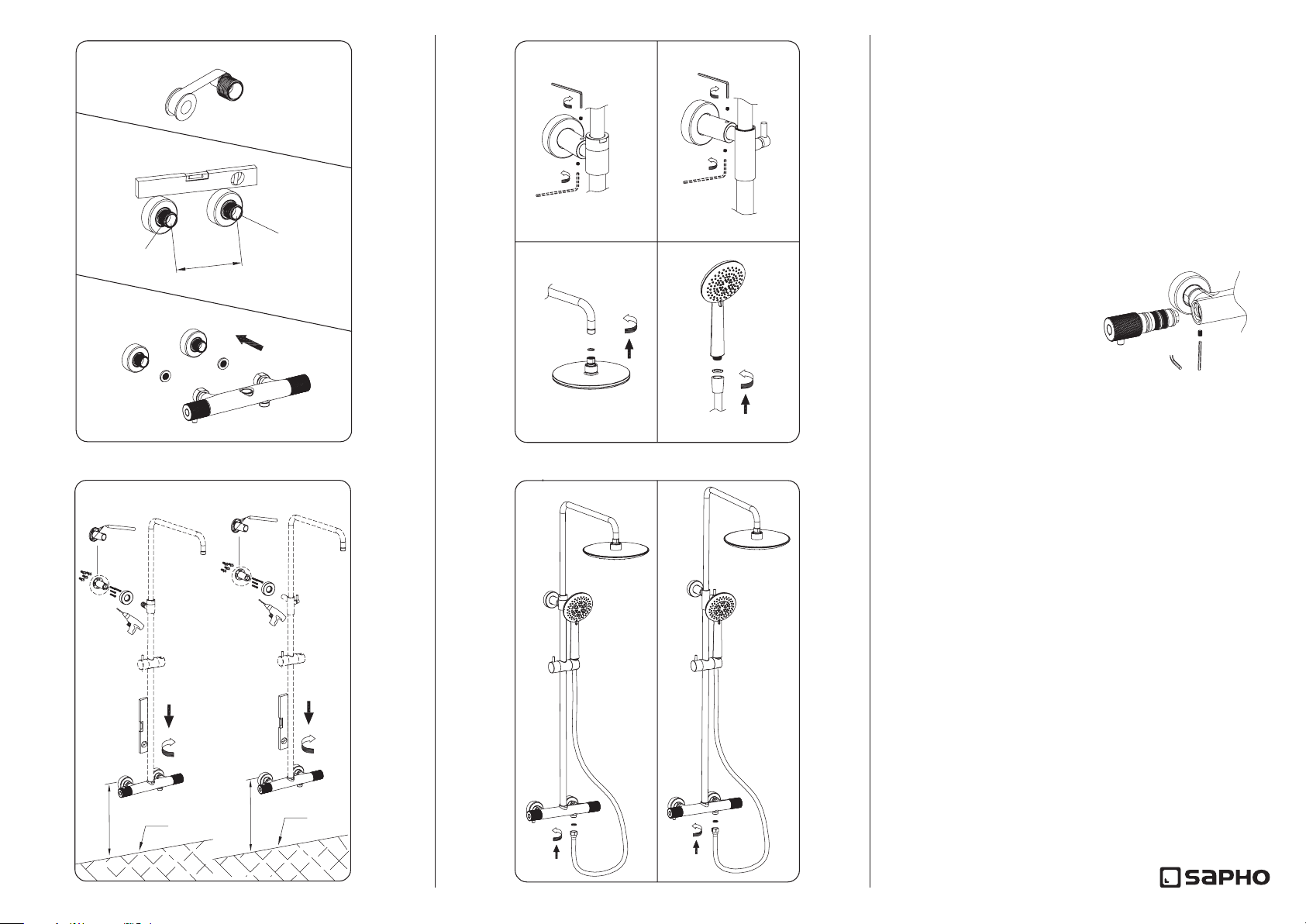 SAPHO