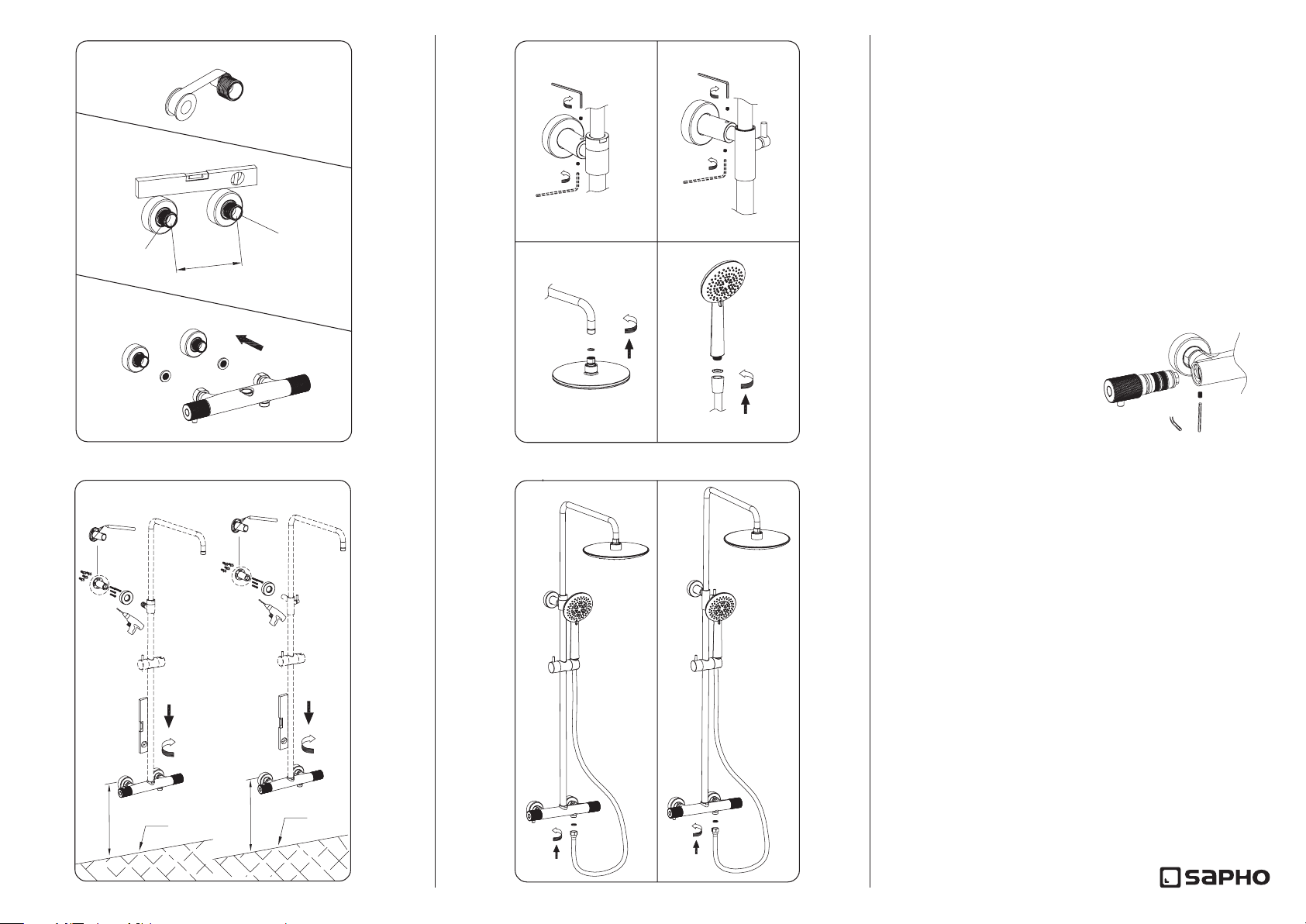 SAPHO