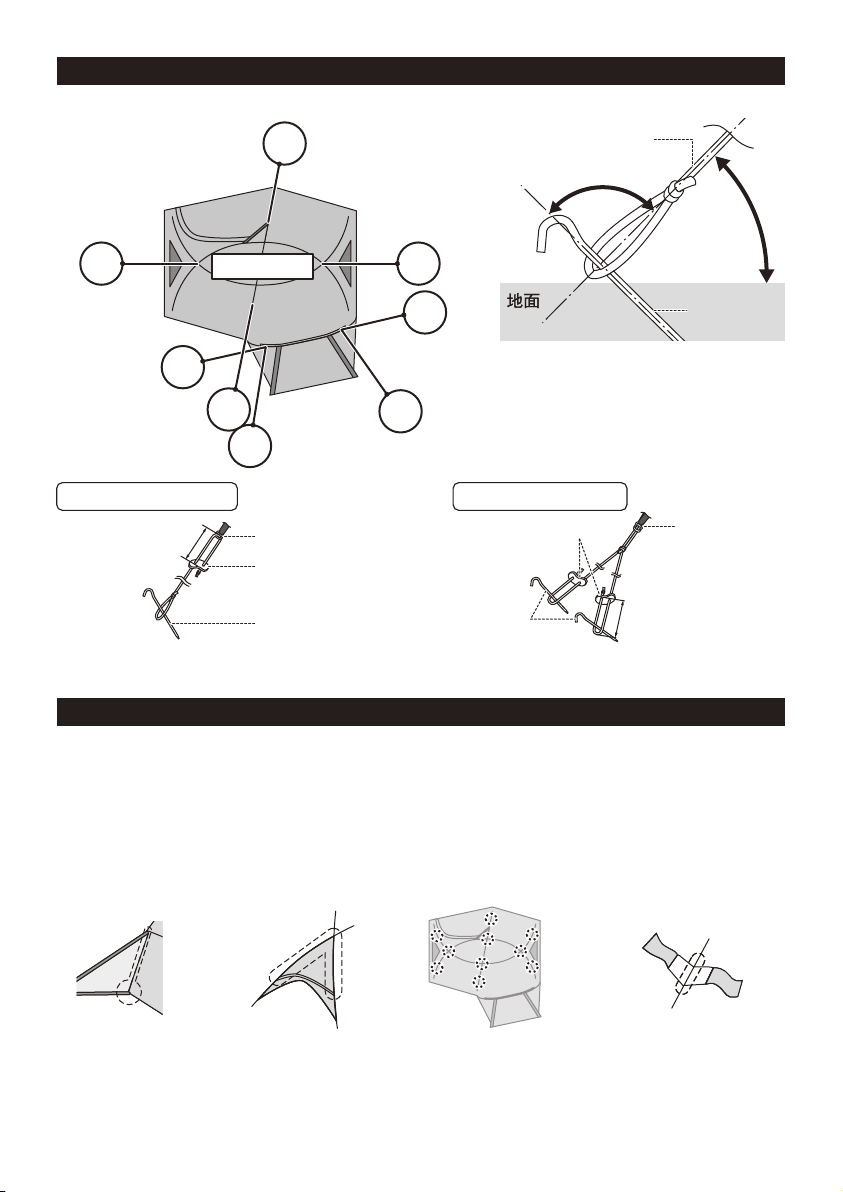 地面