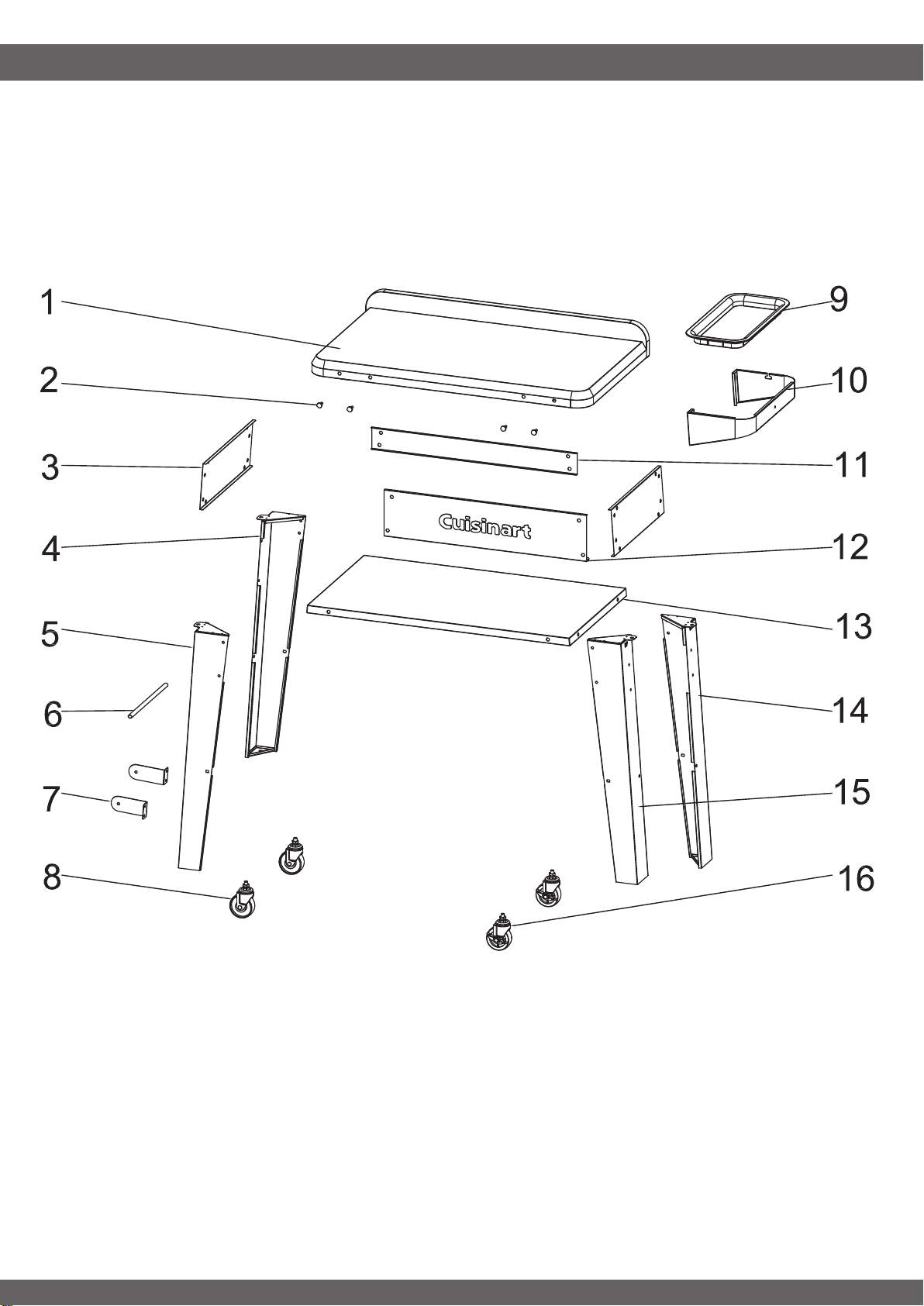 1
2
3
4
5
6
7
8
9
10
11
12
13
14
15
16
Cuisinart