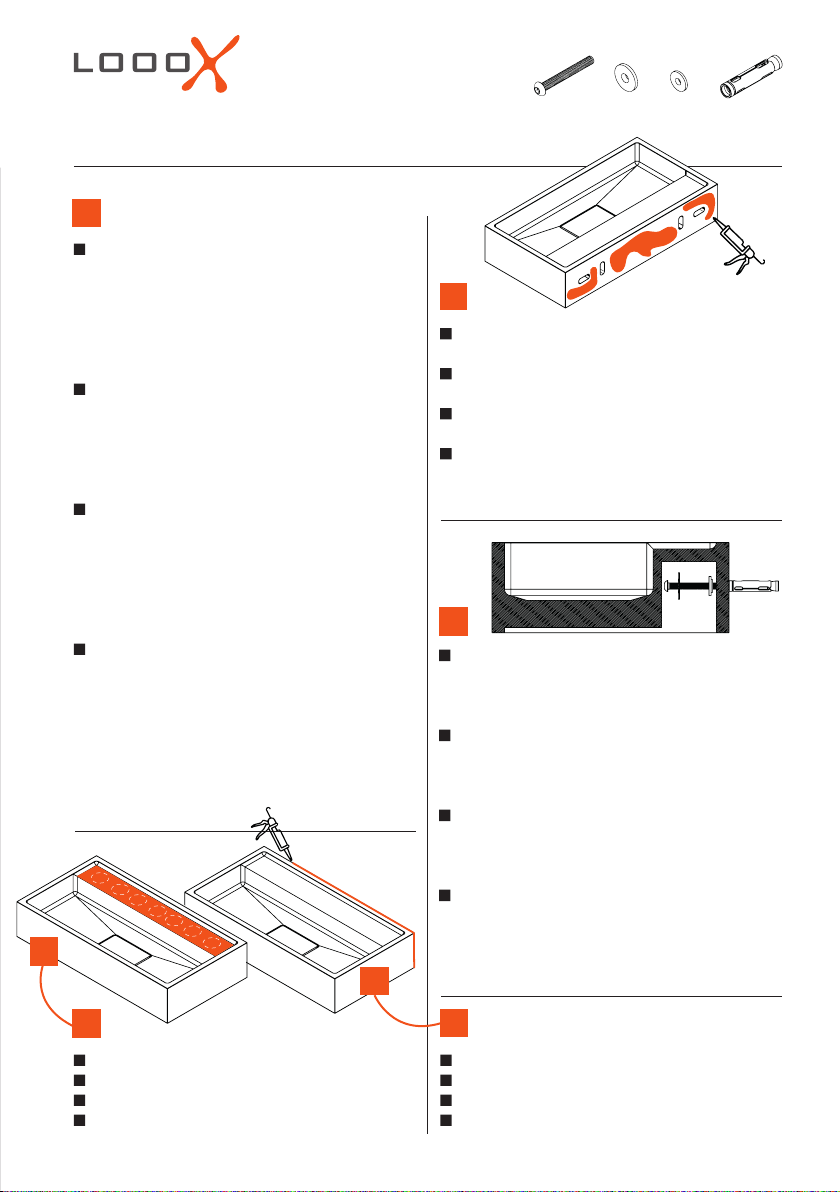 LOOOX