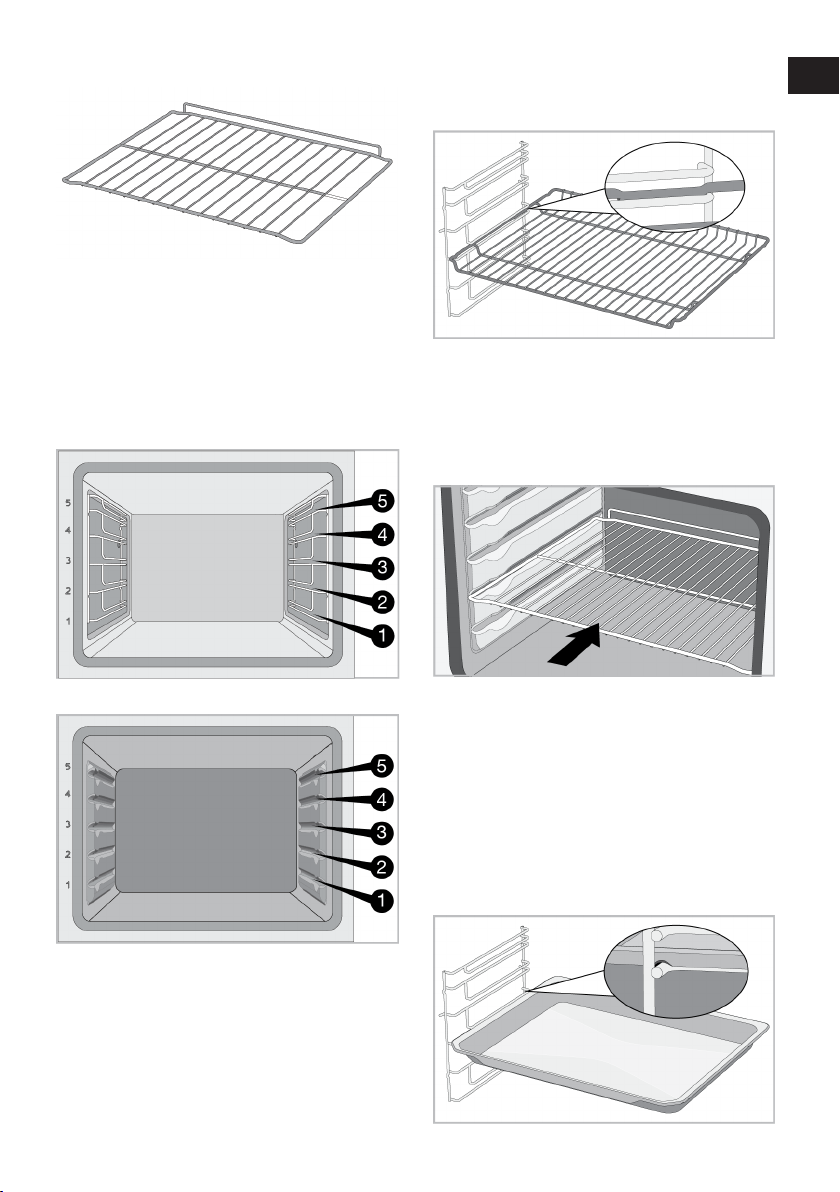 5
4
3
2
1
5
4
3
2
1

5
4
3
2
1
5
4
3
2
1