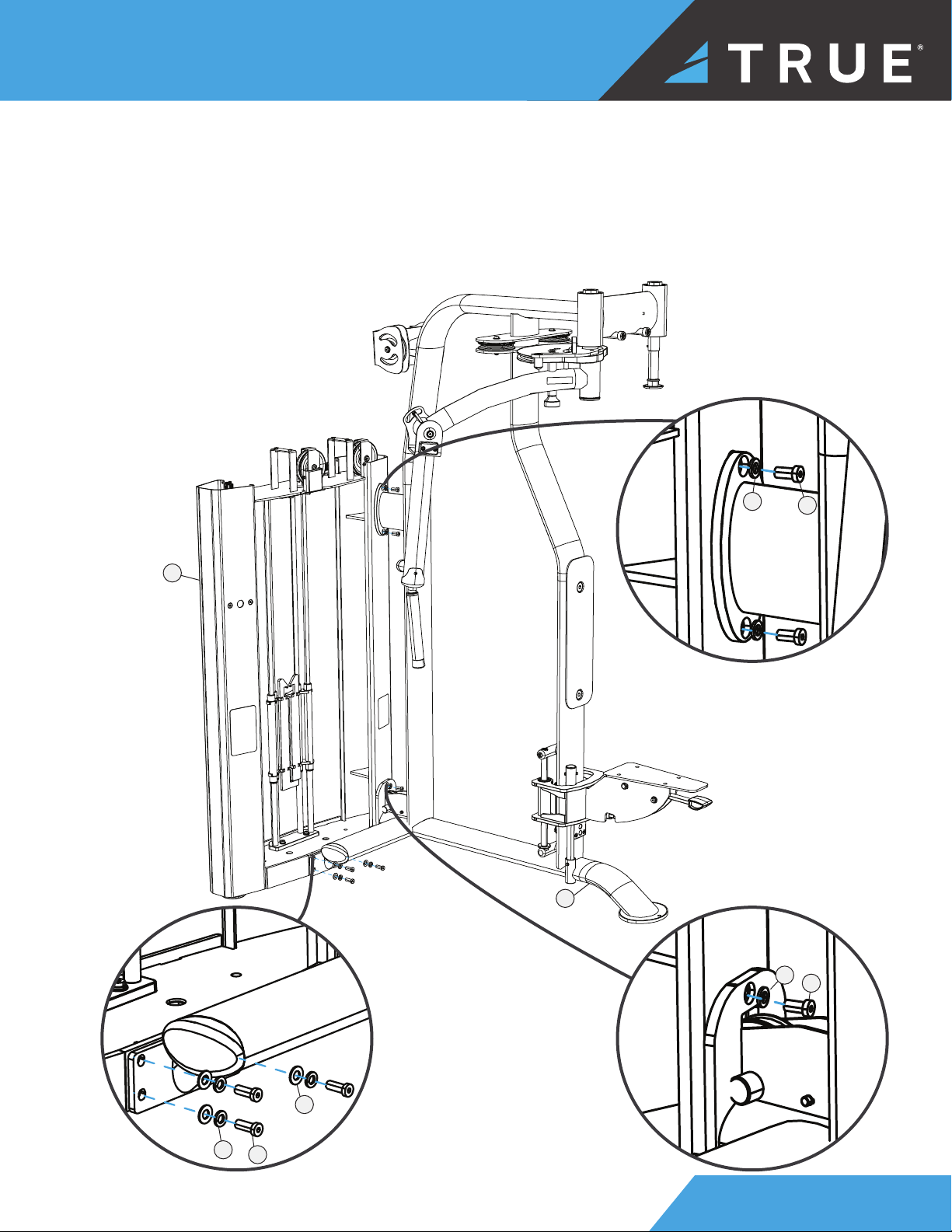 TRUE®