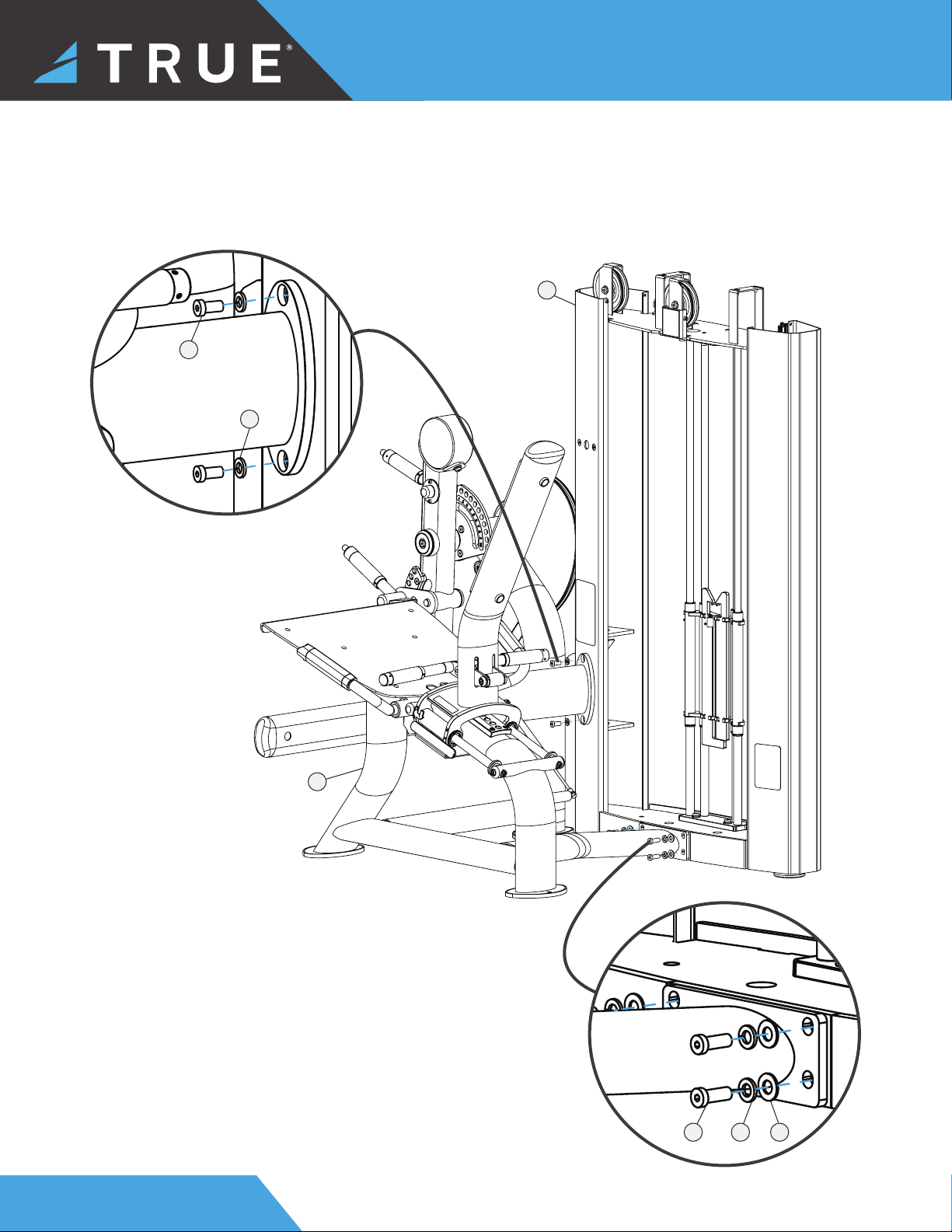 TRUE®