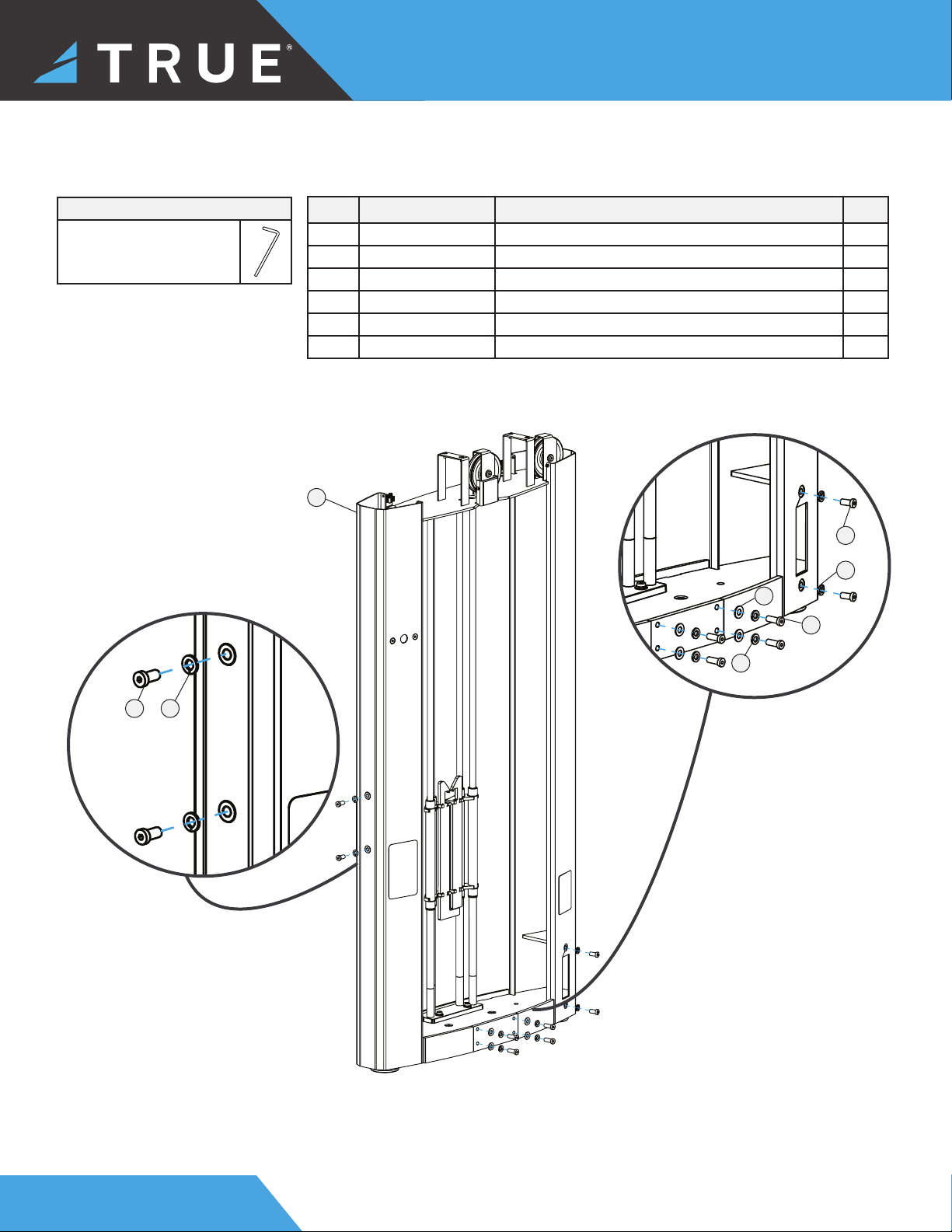 TRUE®