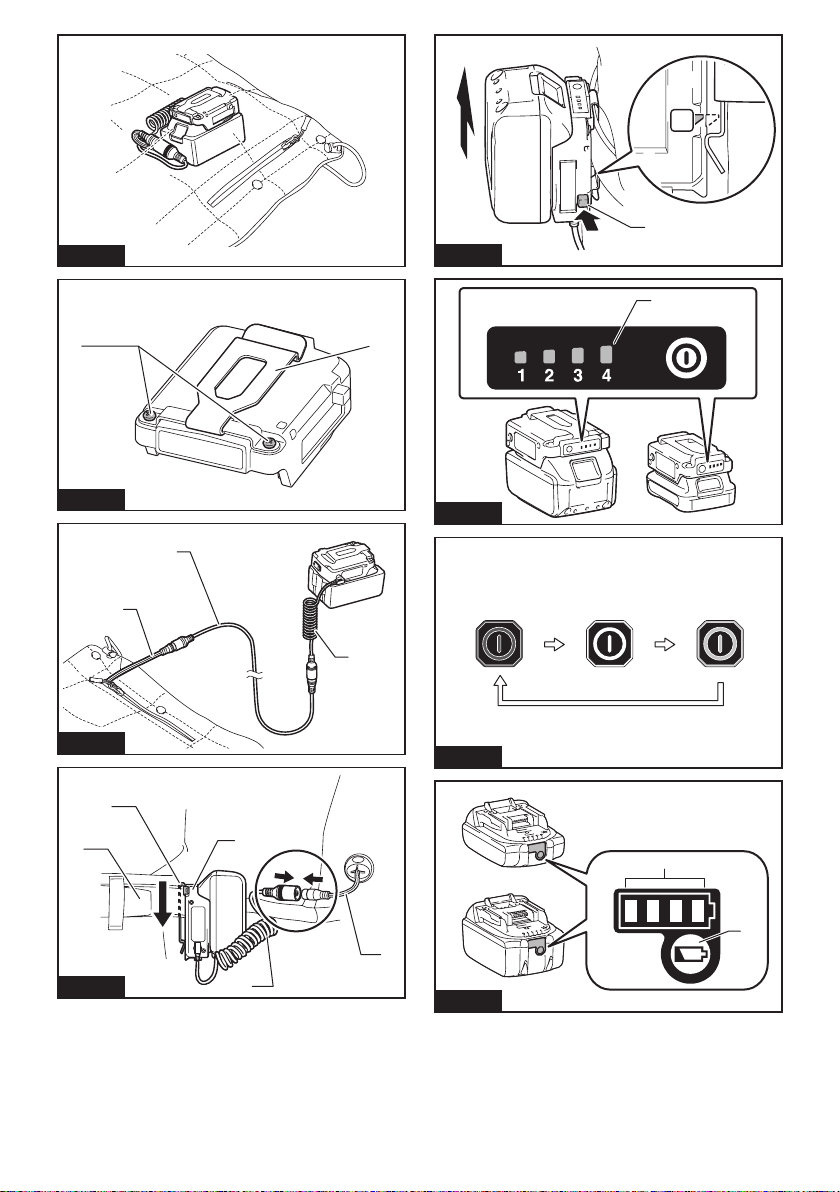 1 2 3 4