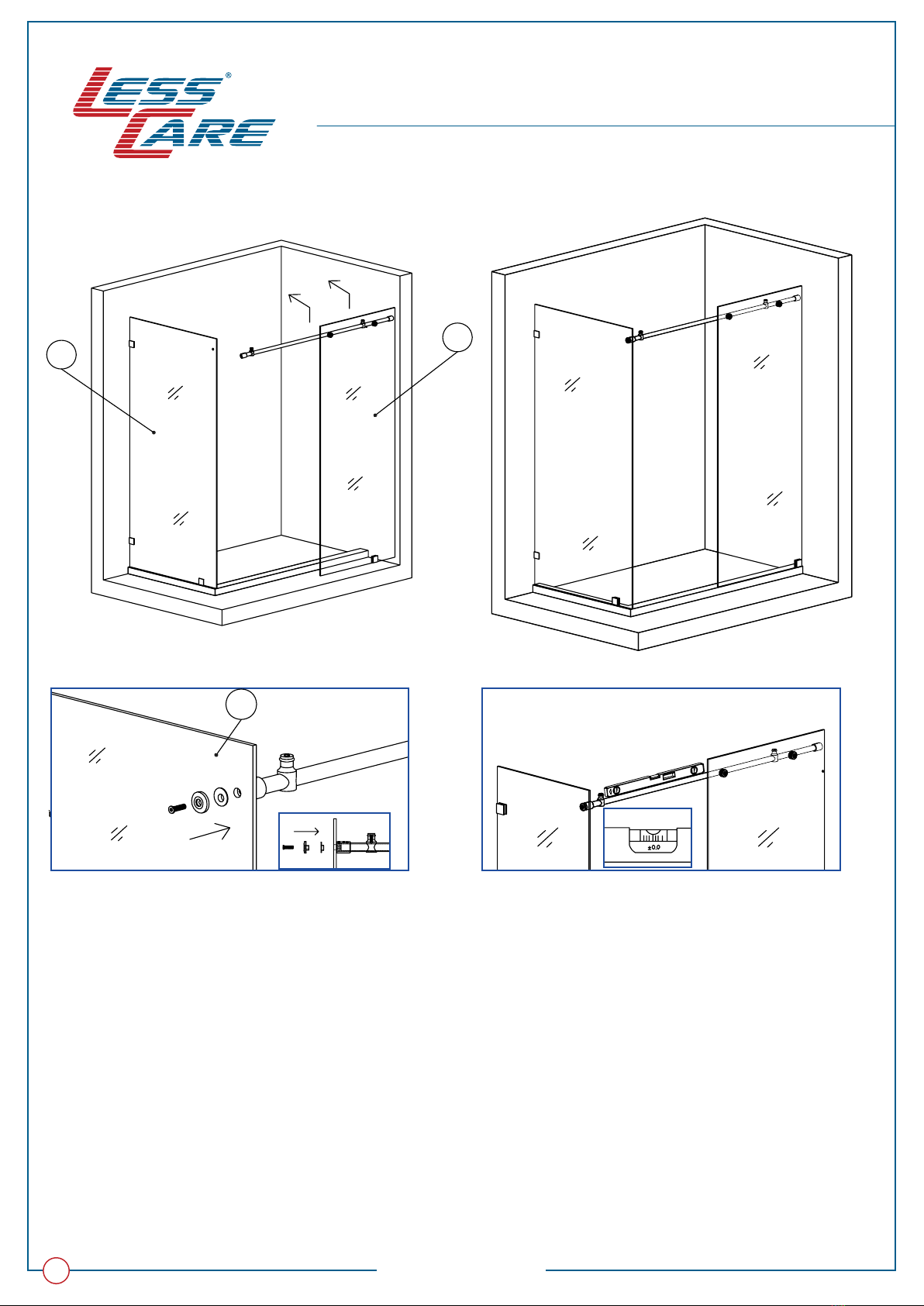 LESS CARE®

±0.0