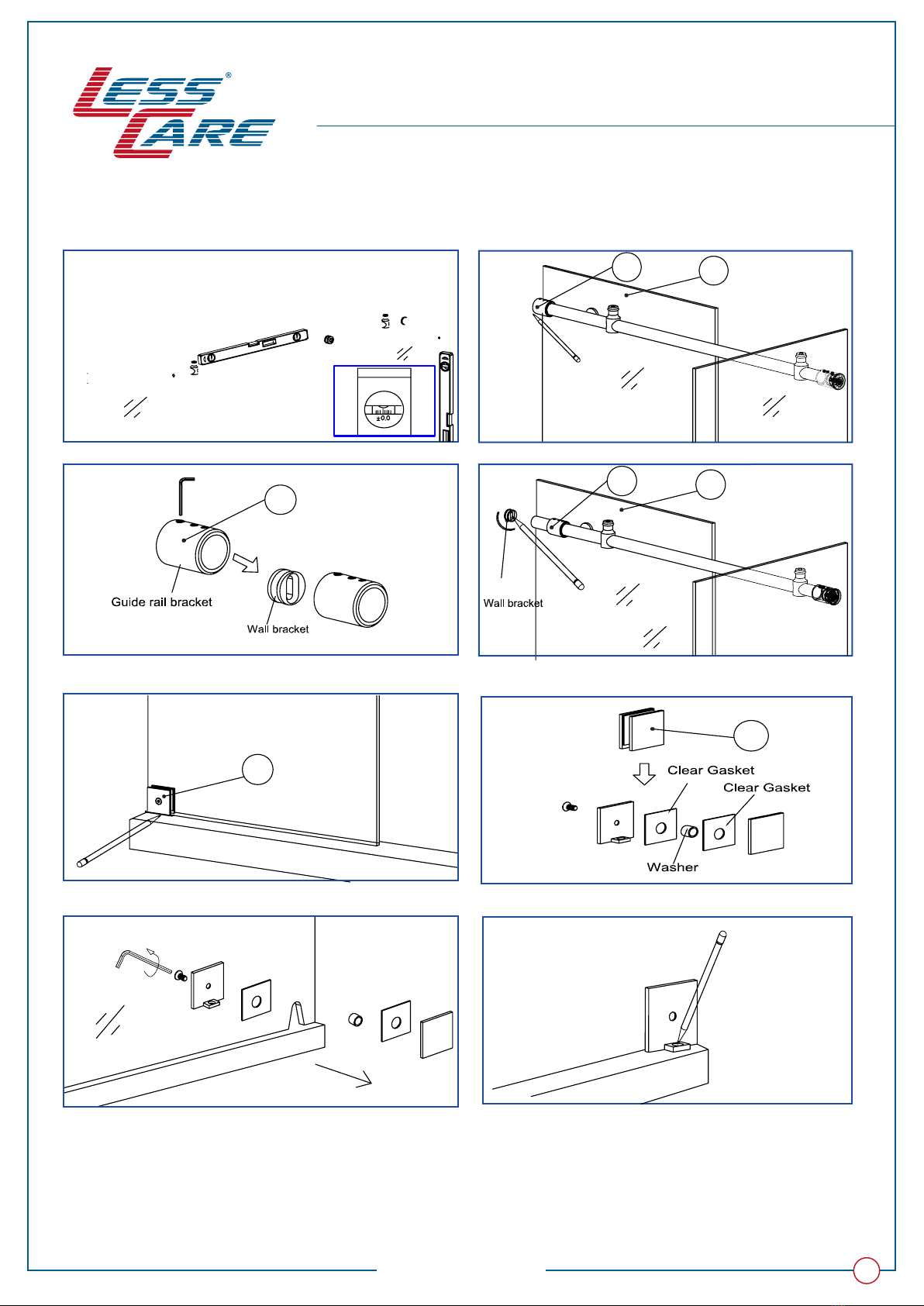 LESS CARE®

±0,0

Guide rail bracket

Wall bracket

Wall bracket

Clear Gasket

Clear Gasket

Washer