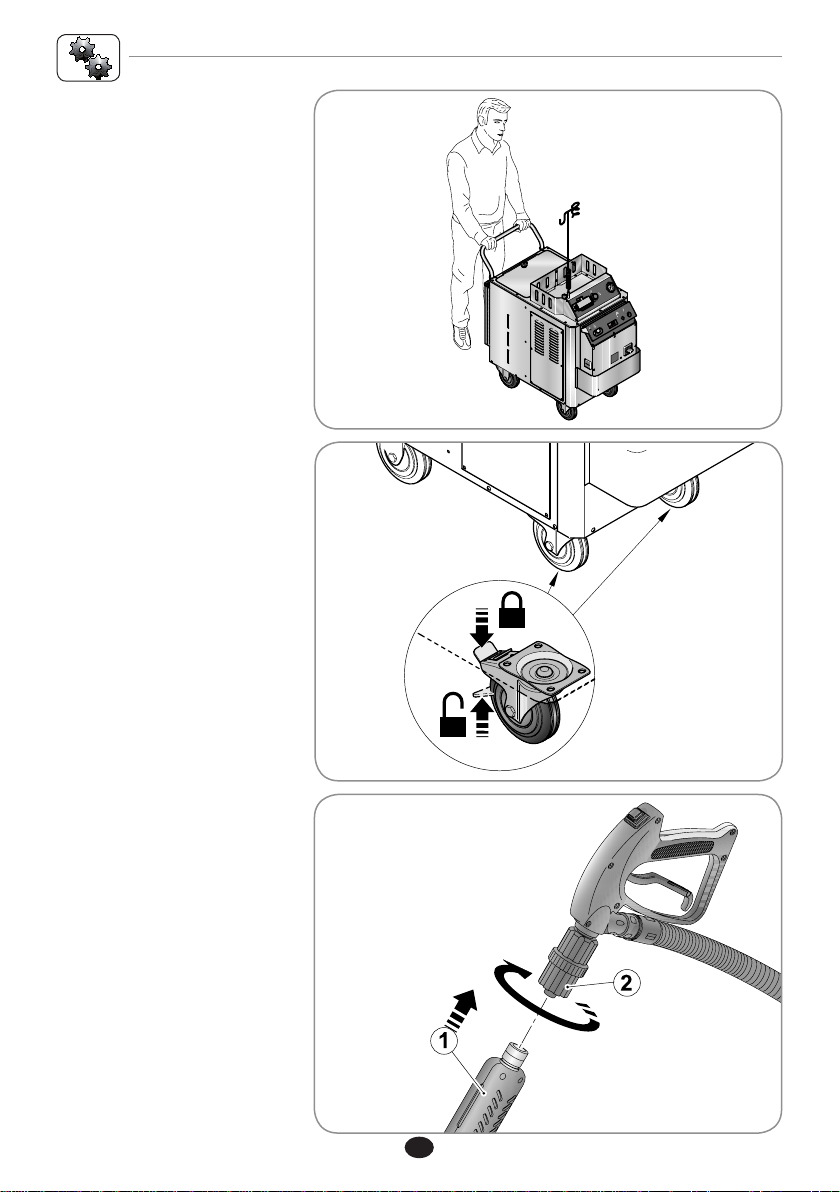 2

1