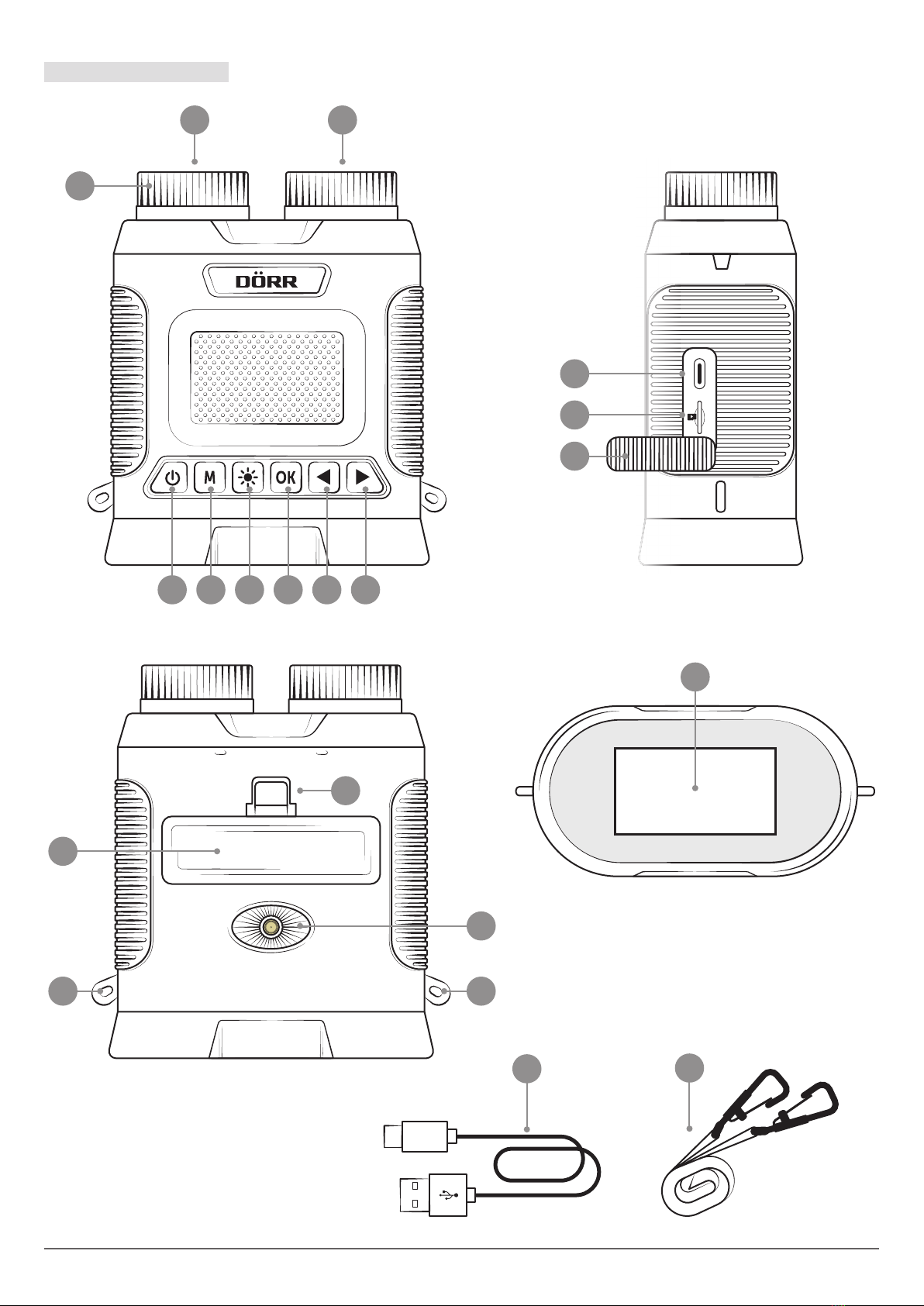 DÖRR

M

OK