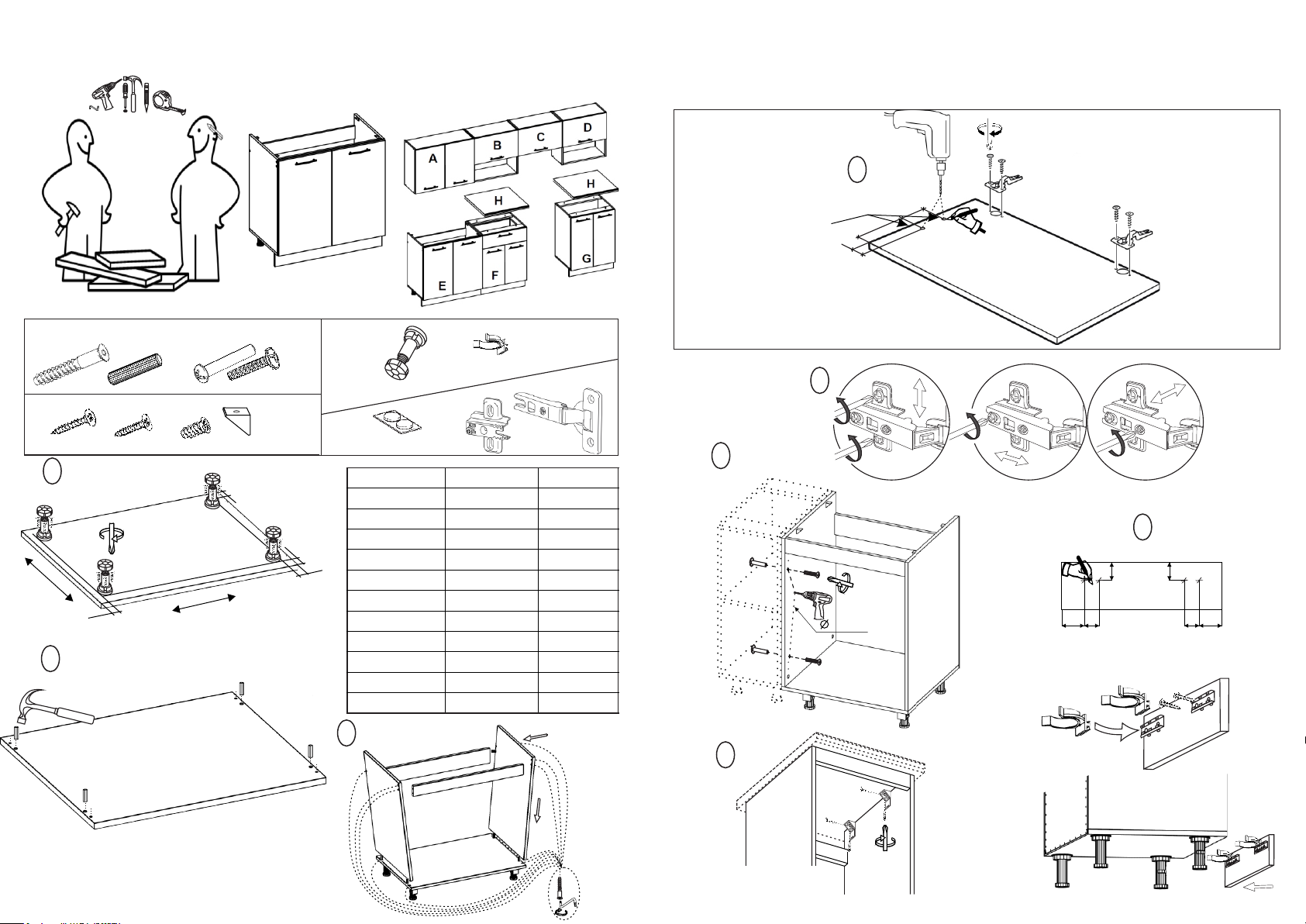 A
B
C
D
H
H
E
F
G