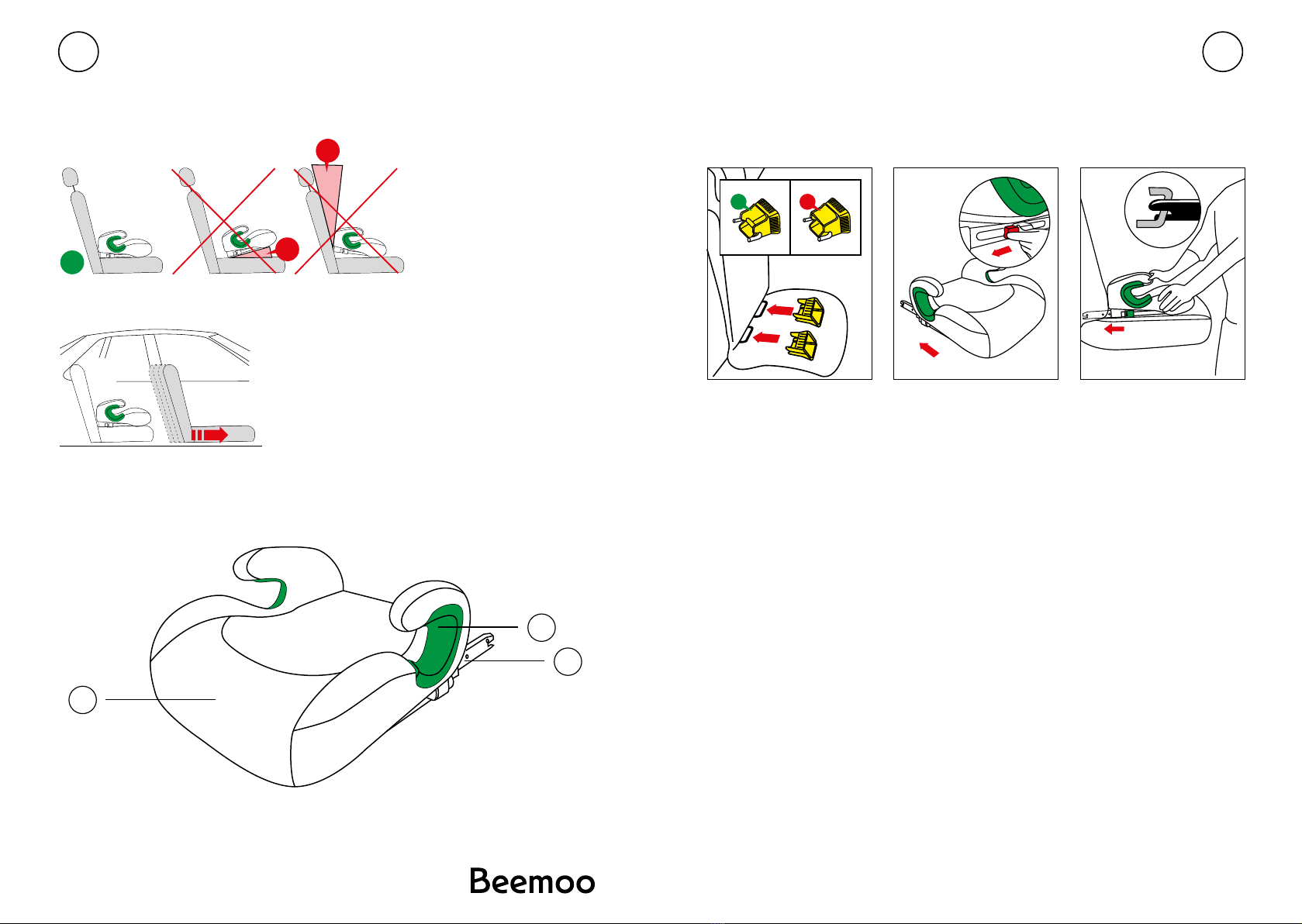 Beemoo