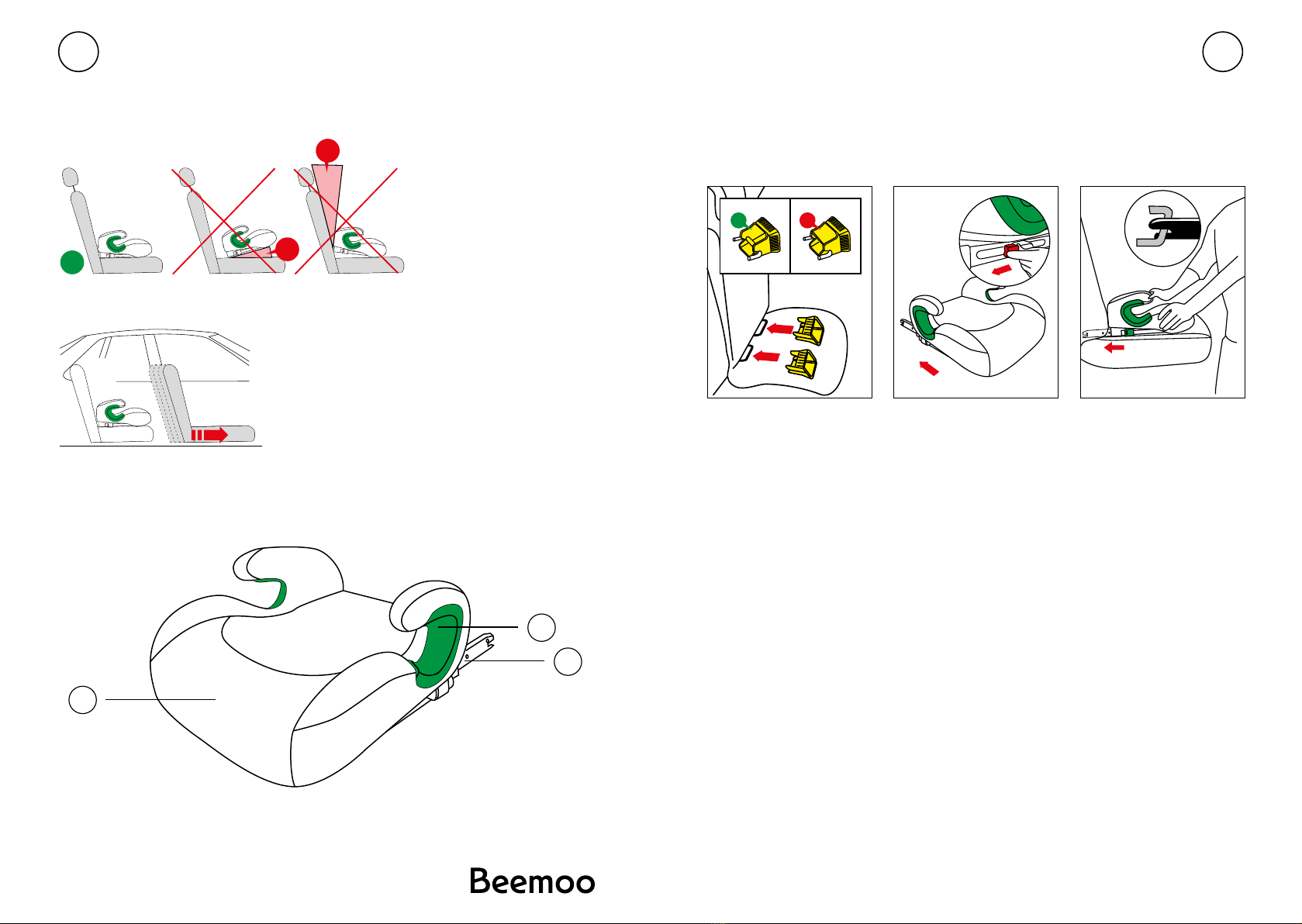 Beemoo