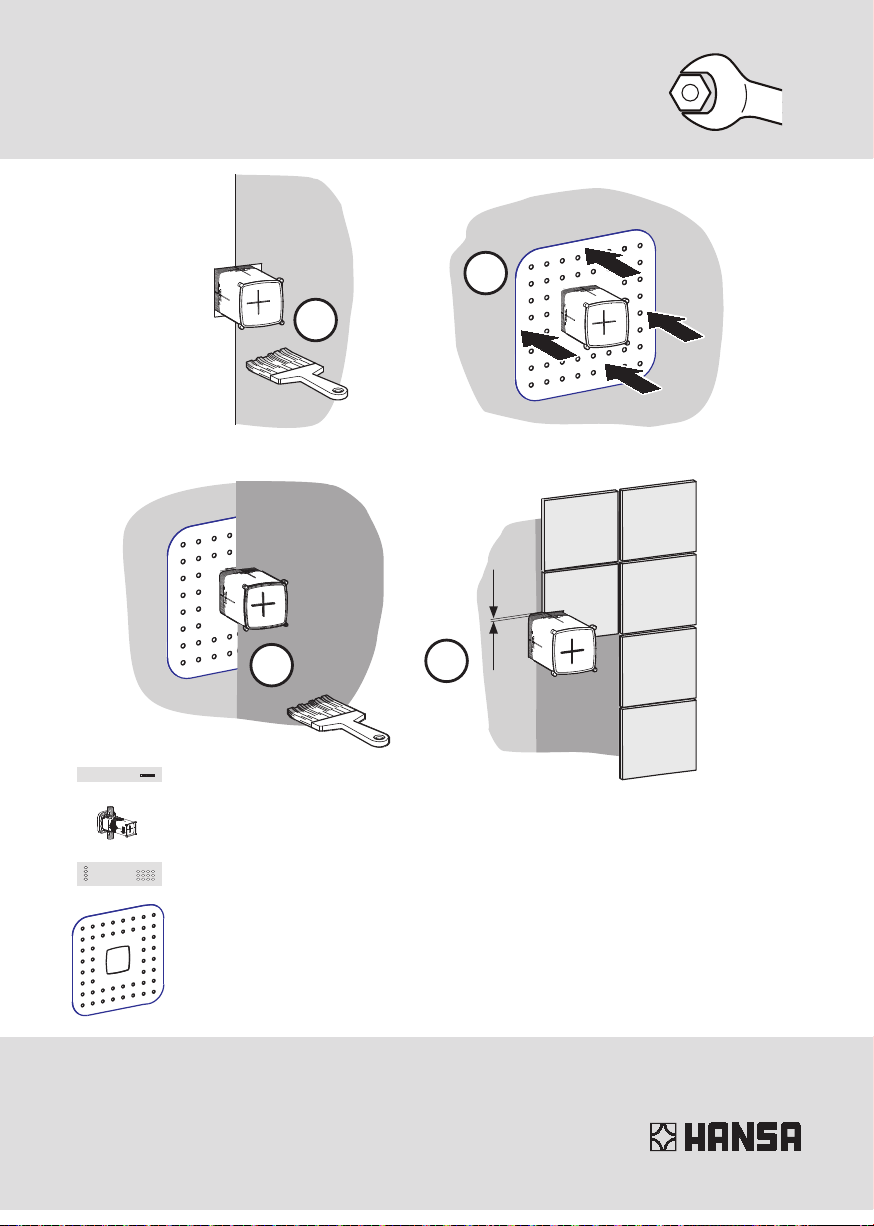 HANSA