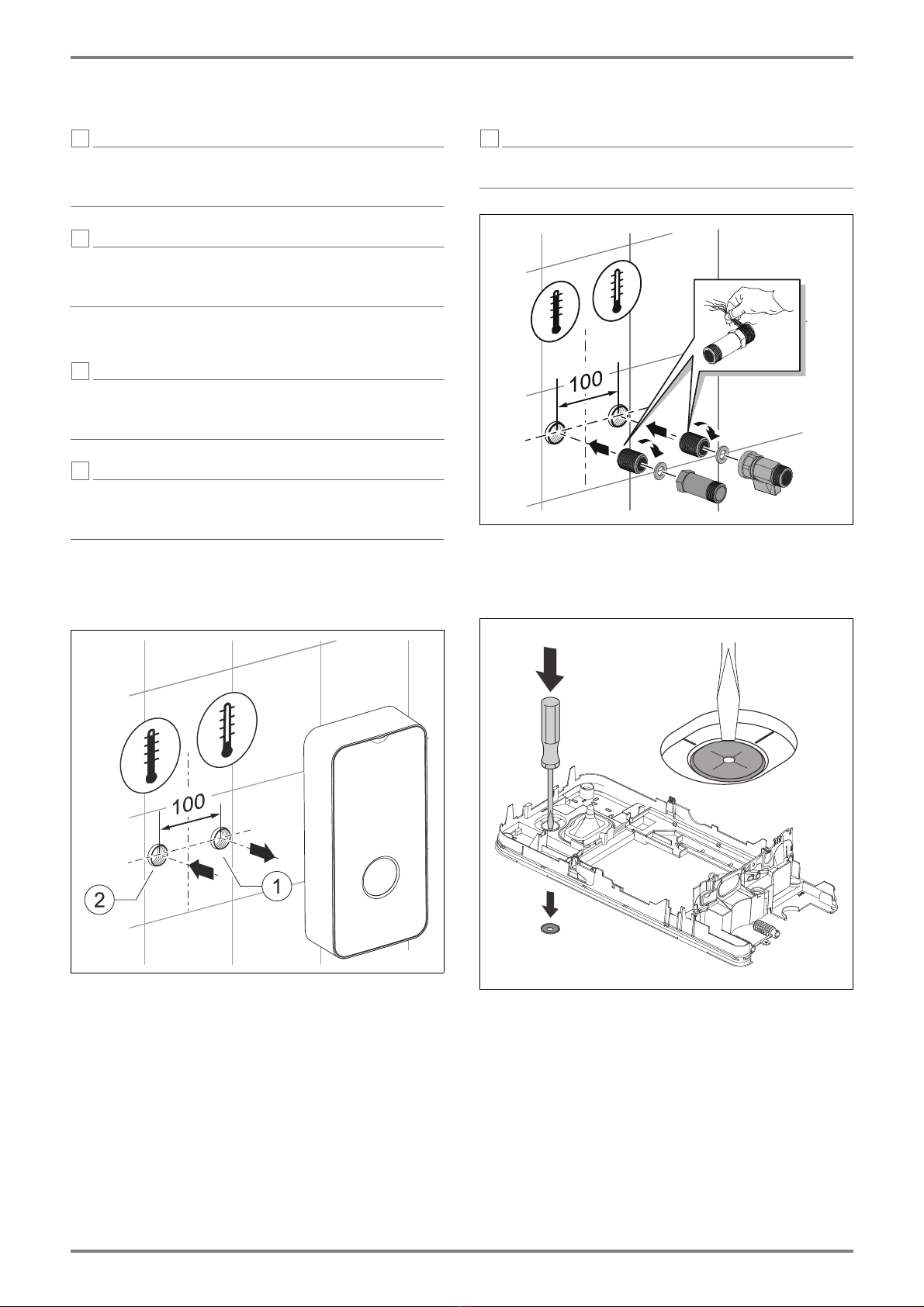 100

100

2

1