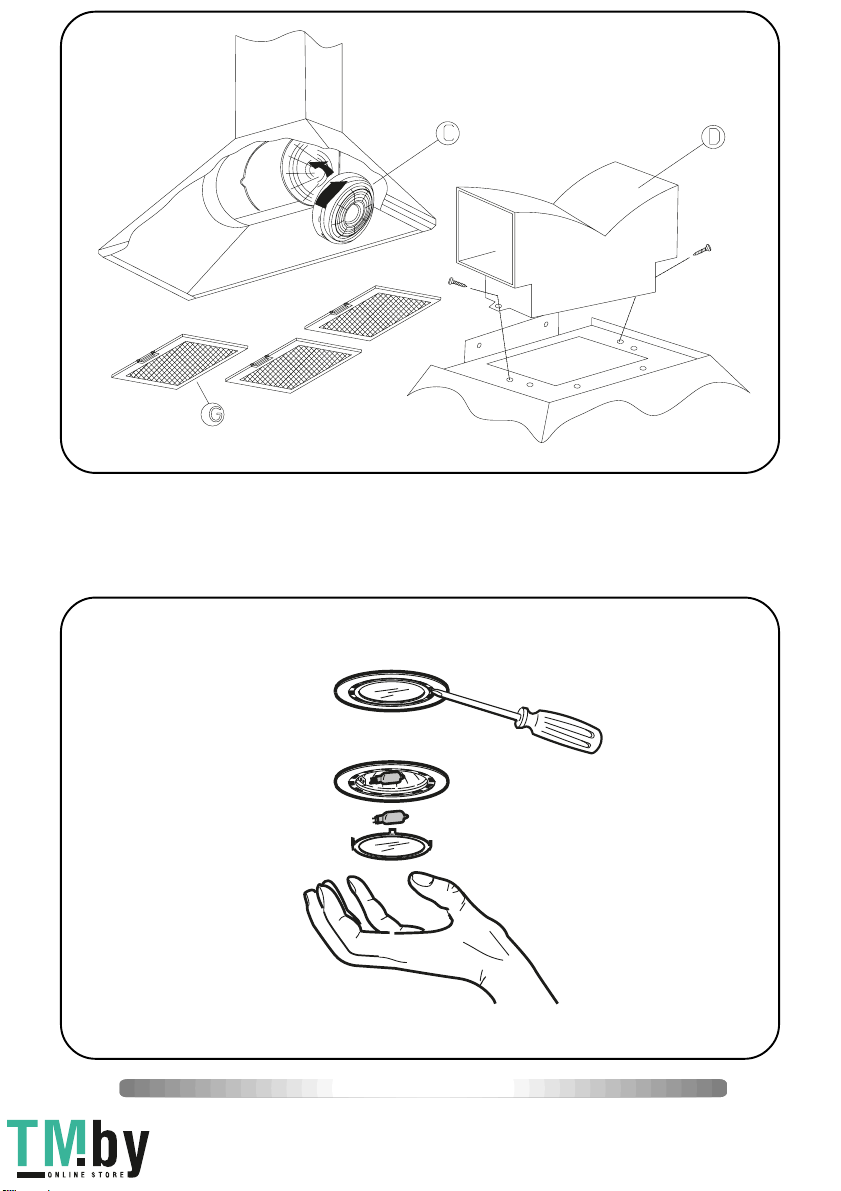 C

D

G

TM.by
ONLINE STORE