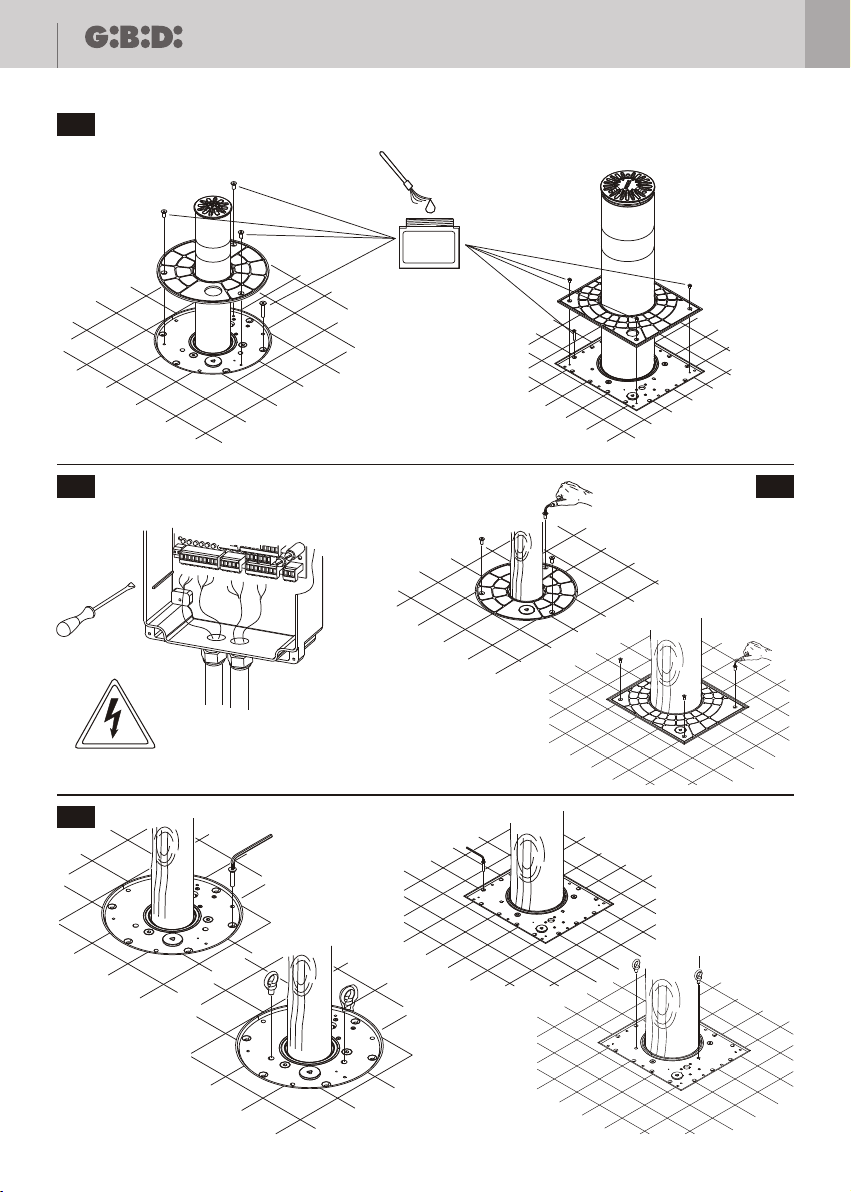 G:B:D: