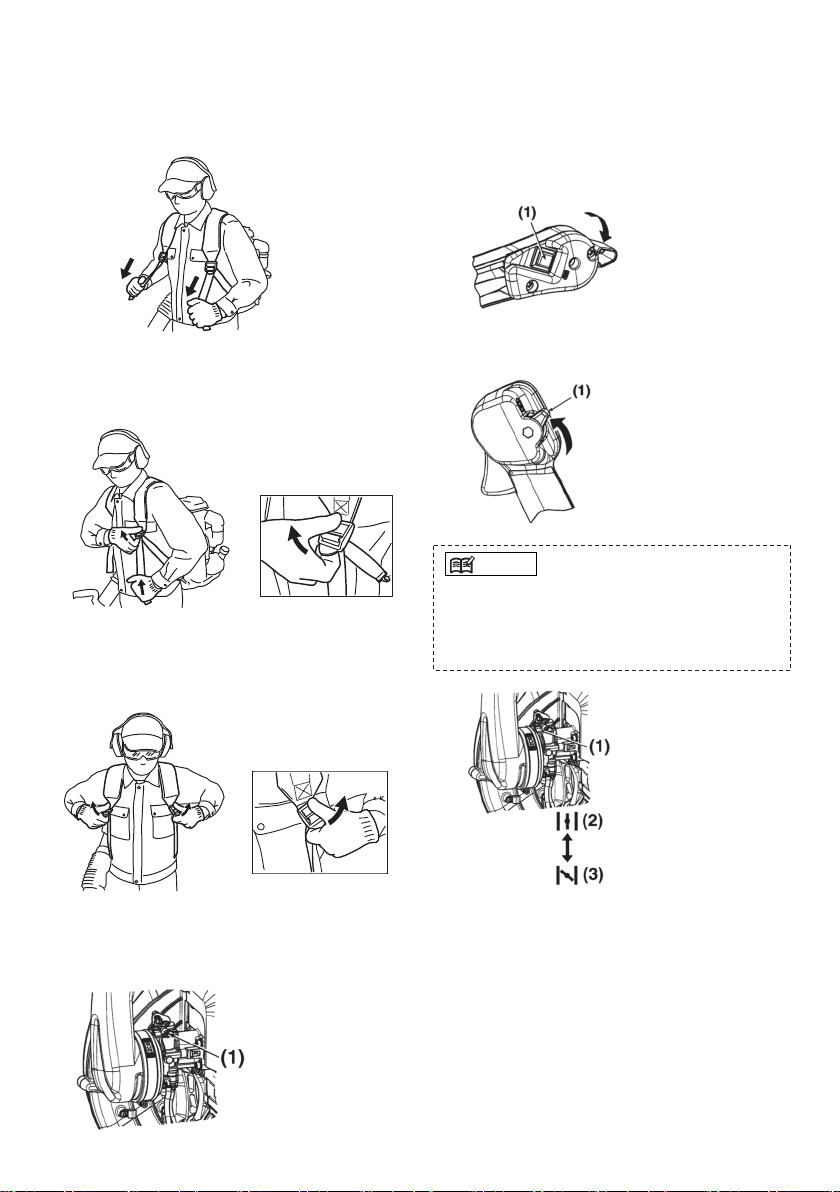 (1)

(1)

(1)

(2)

(3)

(1)