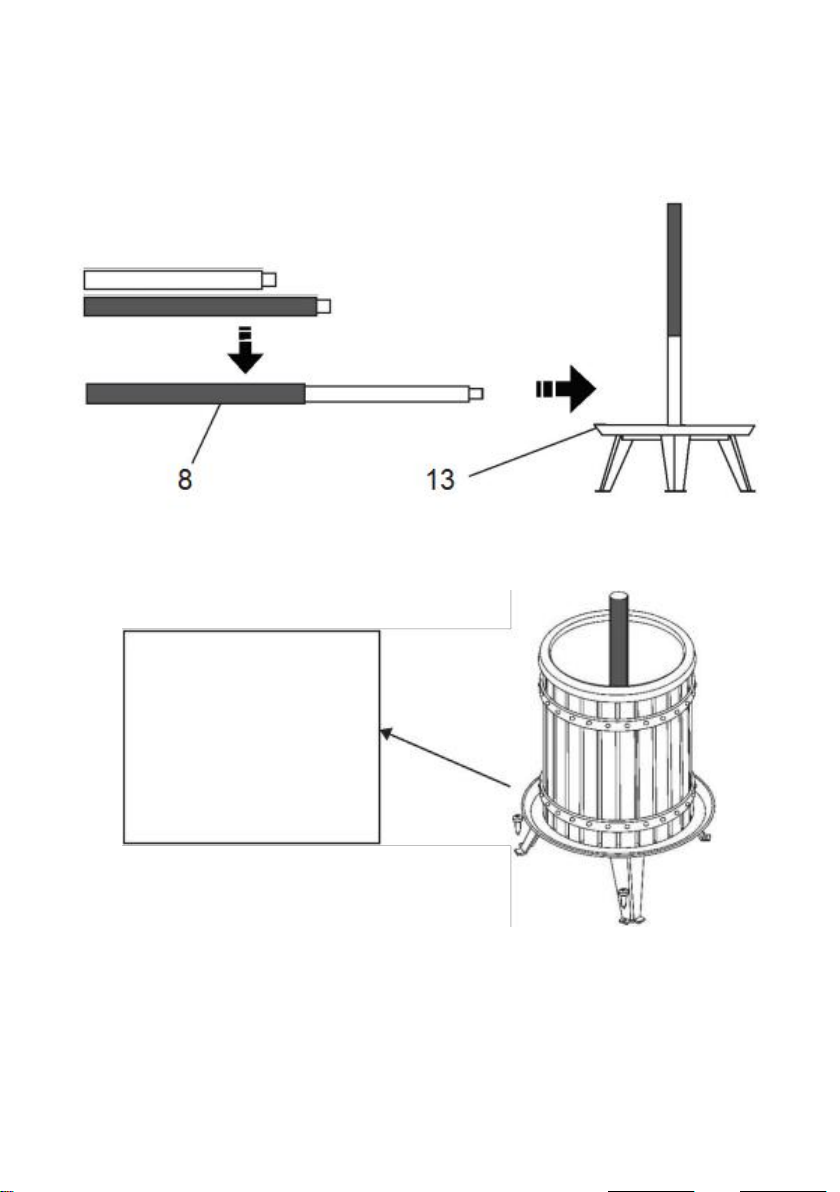 8

13