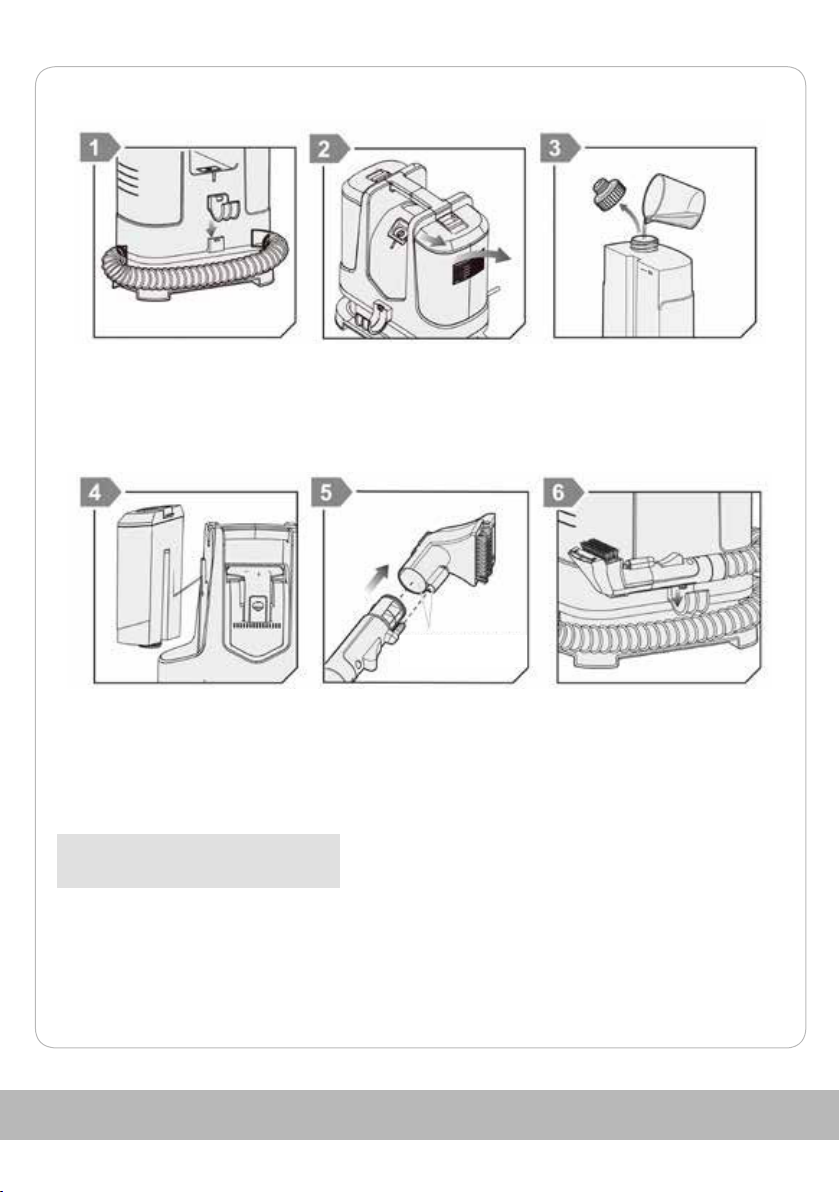 1

2

3

4

5

6