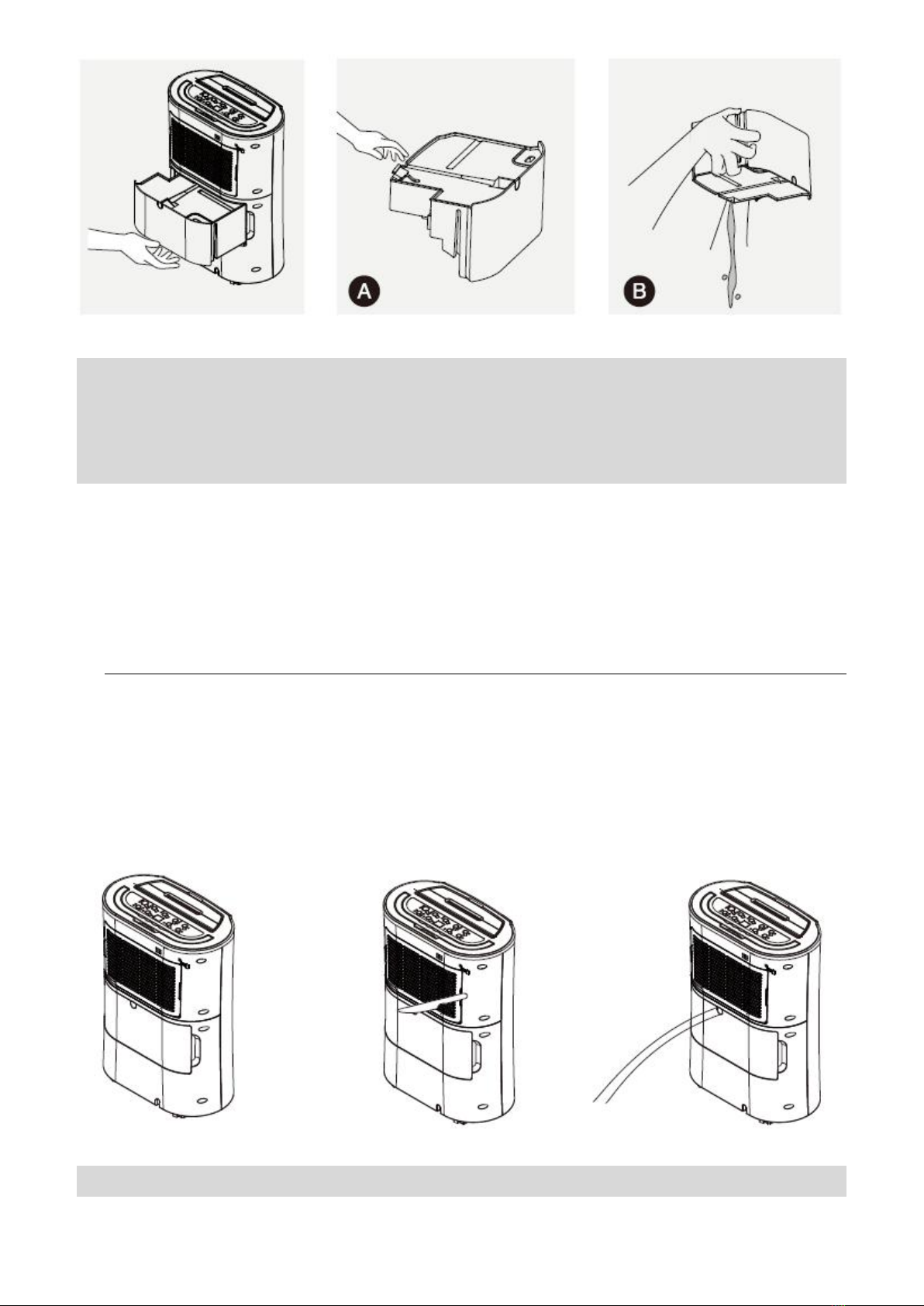 A

B