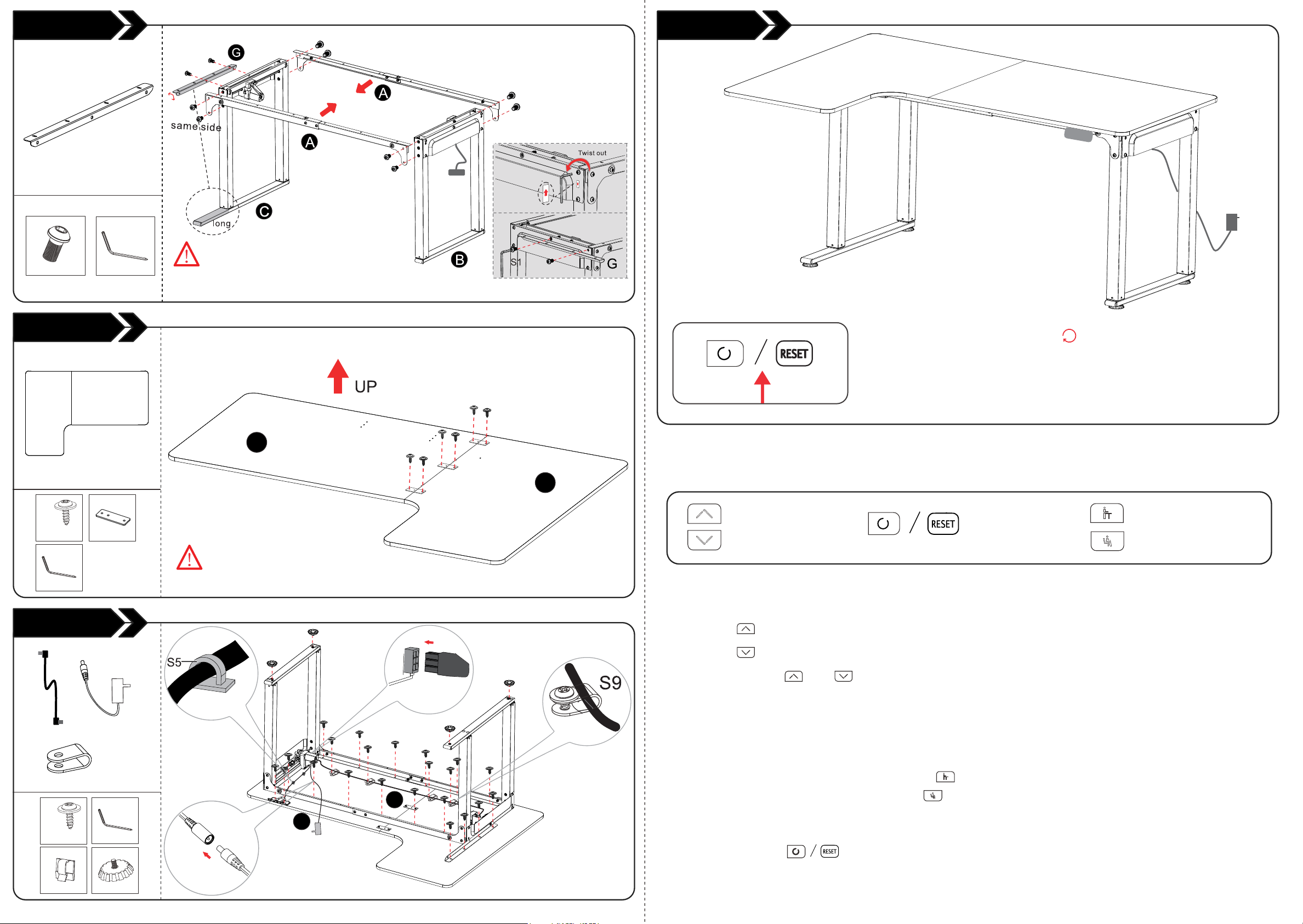 G
A
same side
A
Twist out
C
long
B
S1
G

UP

S5
S9

RESET

RESET

RESET