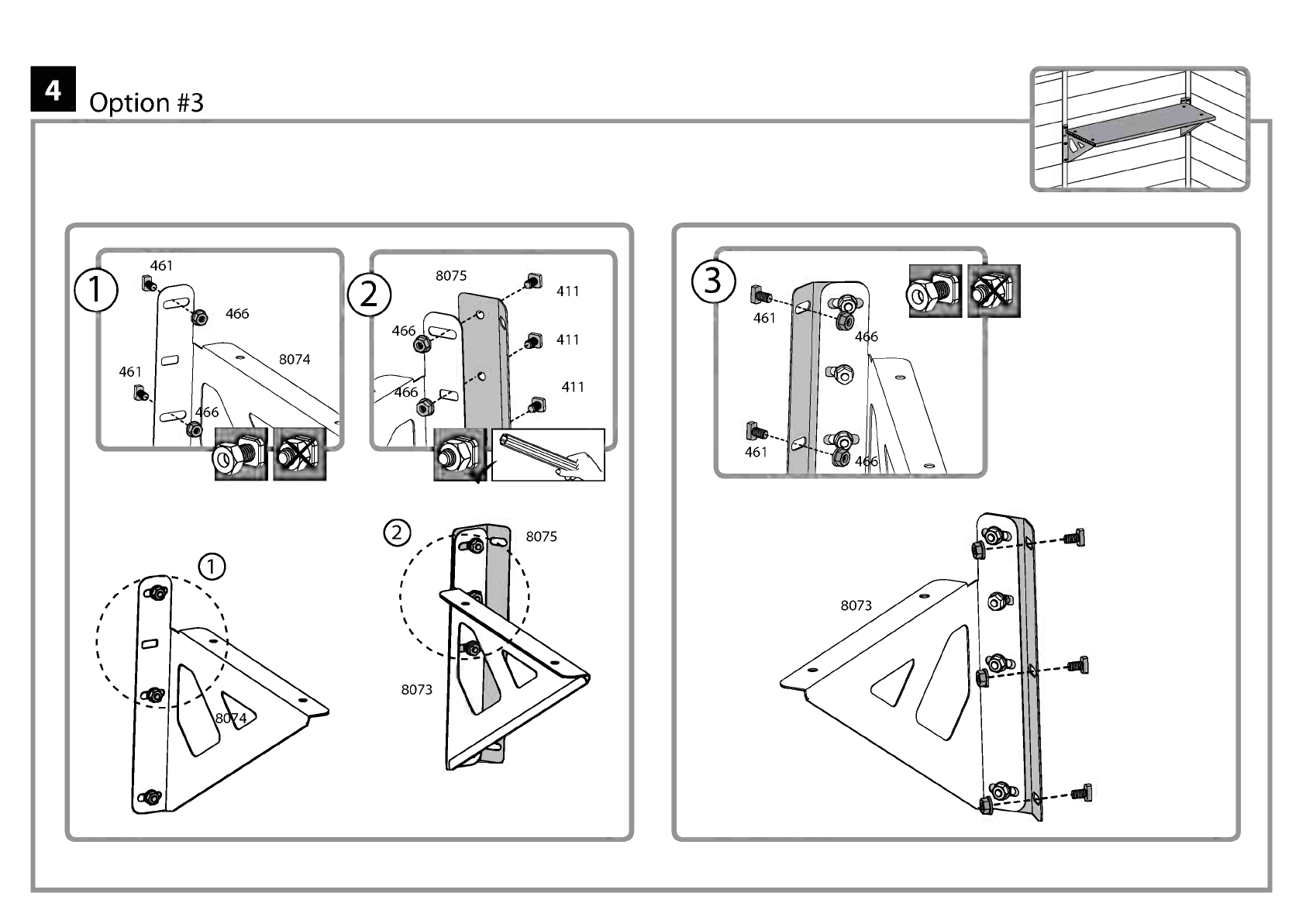 4 Option #3

1
461
466
8074
461
466

2
8075
411
466
411
466
411

1
8074

2
8075
8073

3
461
466
461
466

8073