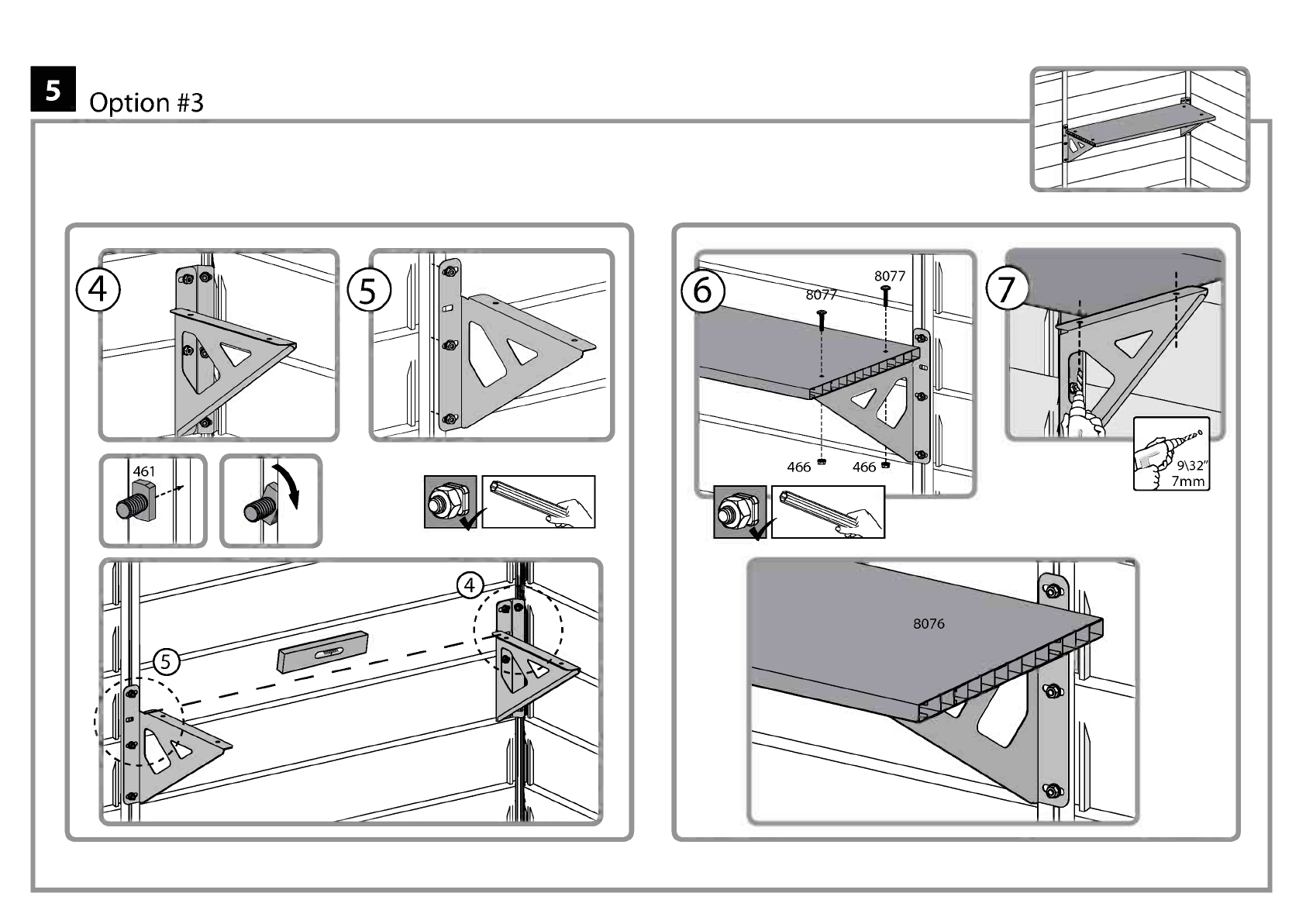 5 Option #3

4

5

461

4

5

6

8077

8077

466

466

7

9\32"
7mm

8076