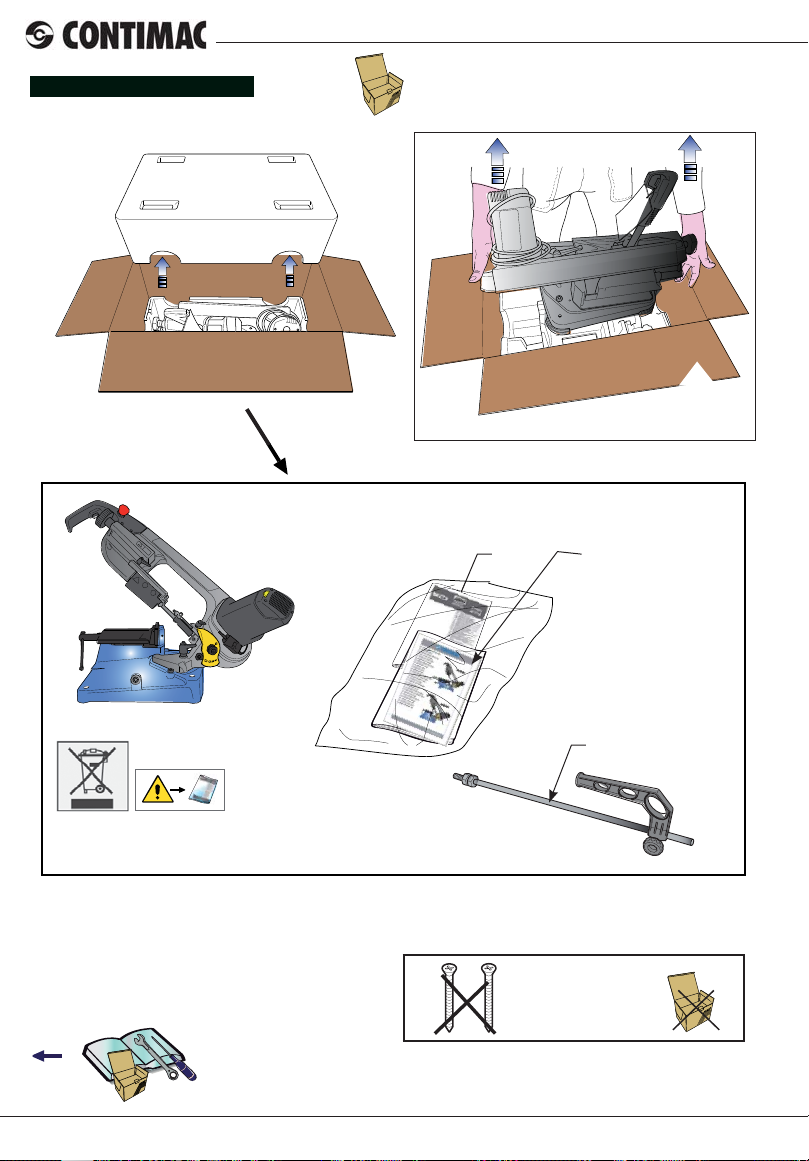 CONTIMAC