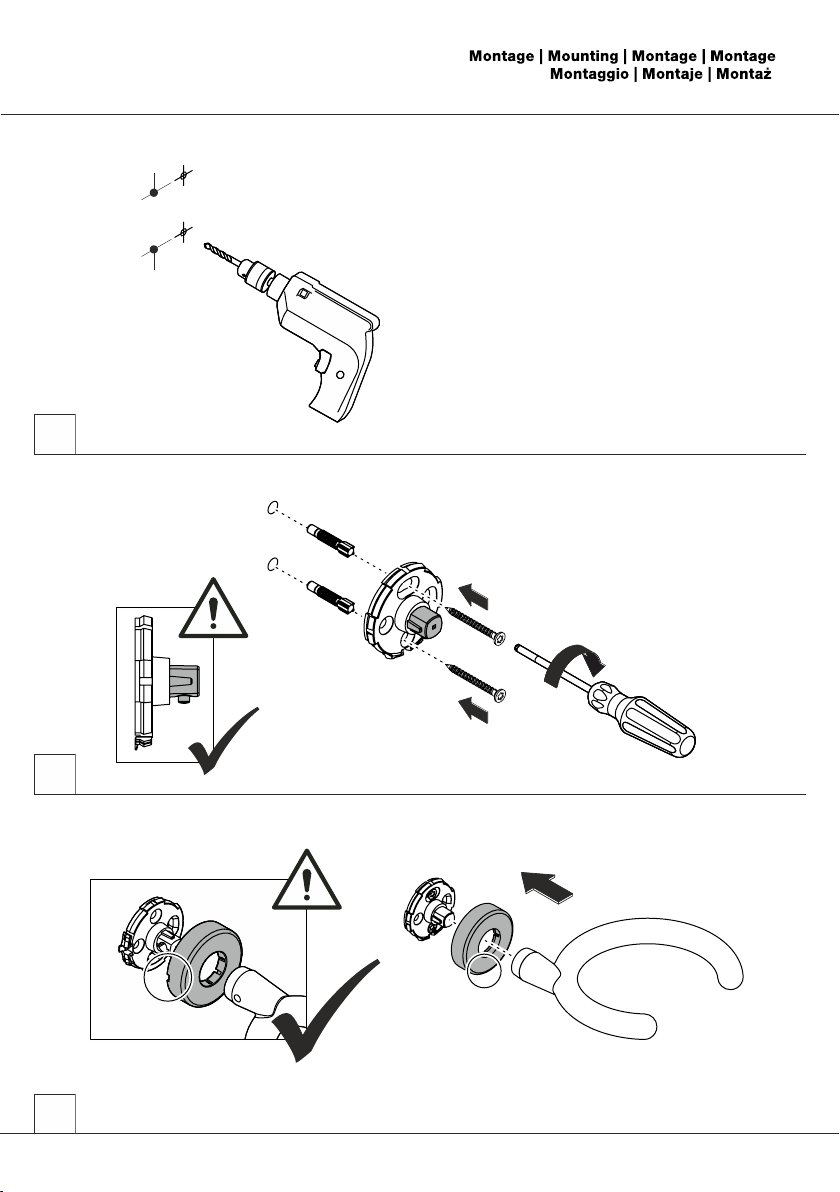 Montage | Mounting | Montage | Montage
Montaggio | Montaje | Montaż