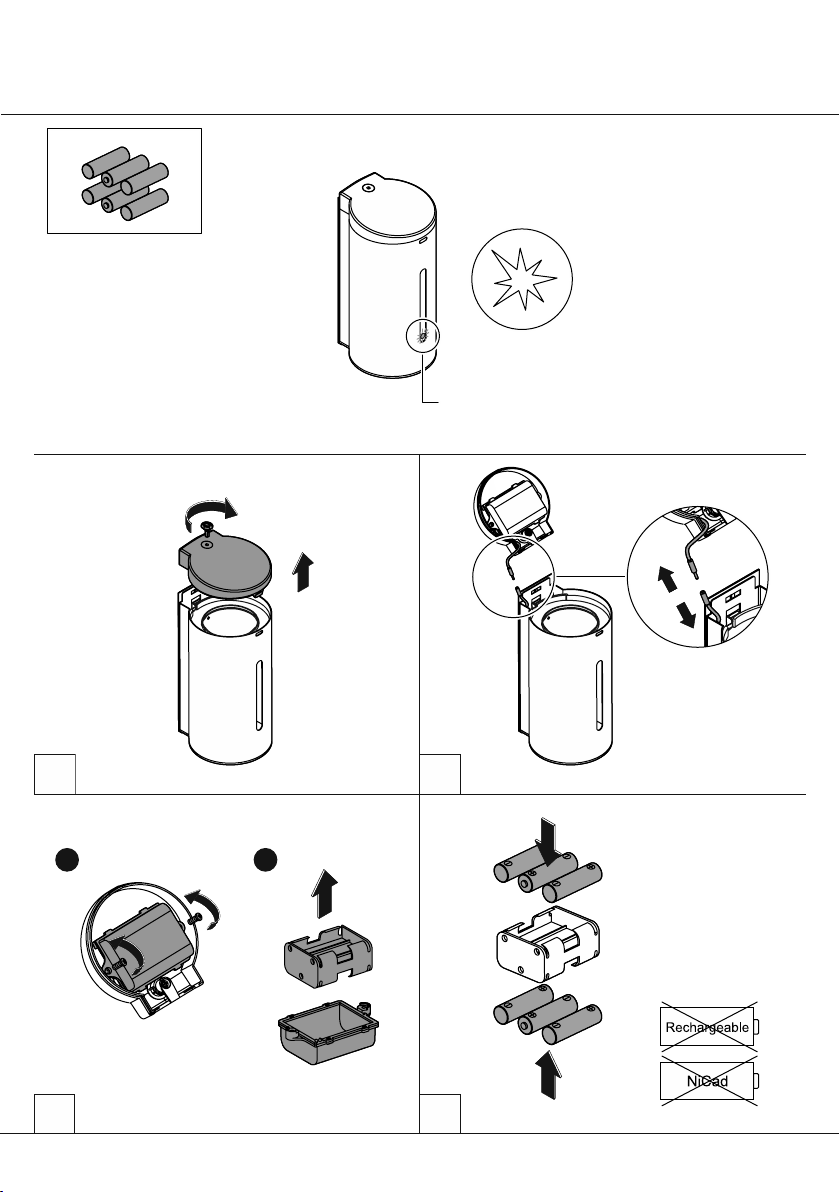 Rechargeable

NiCad