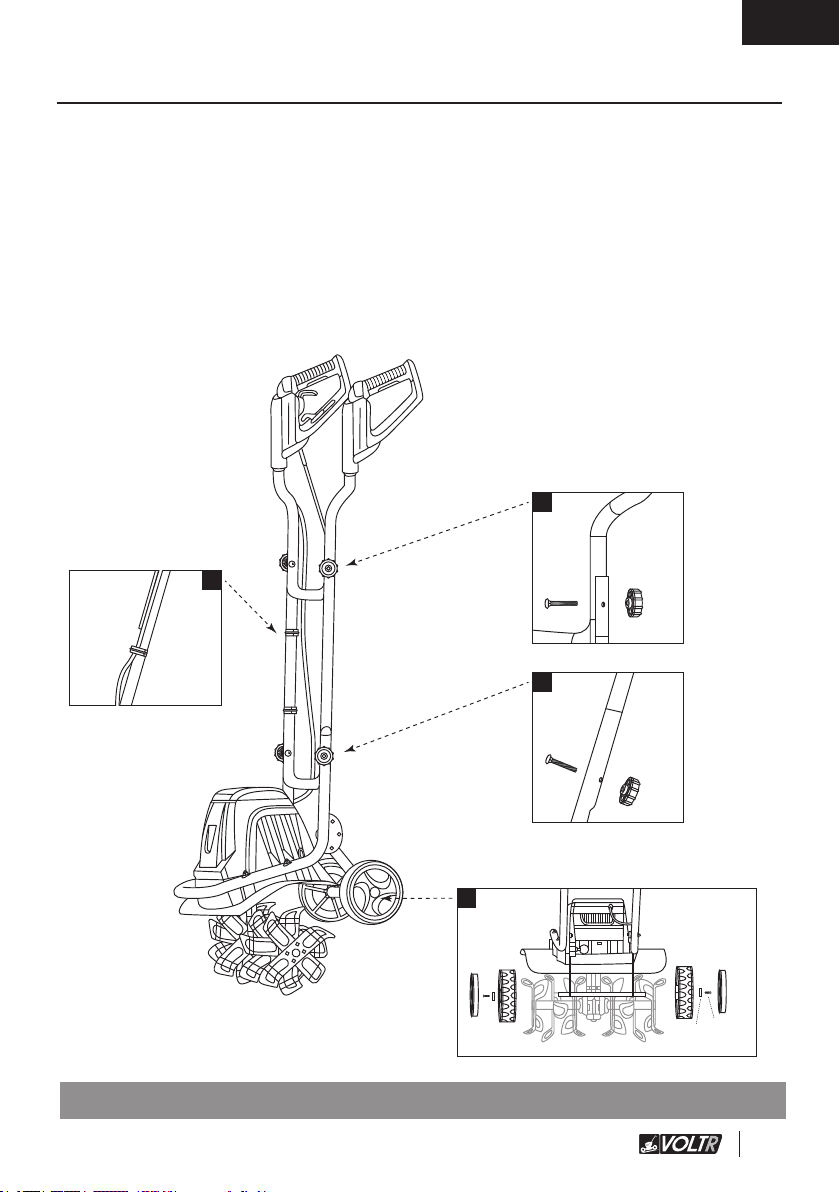 VOLTR