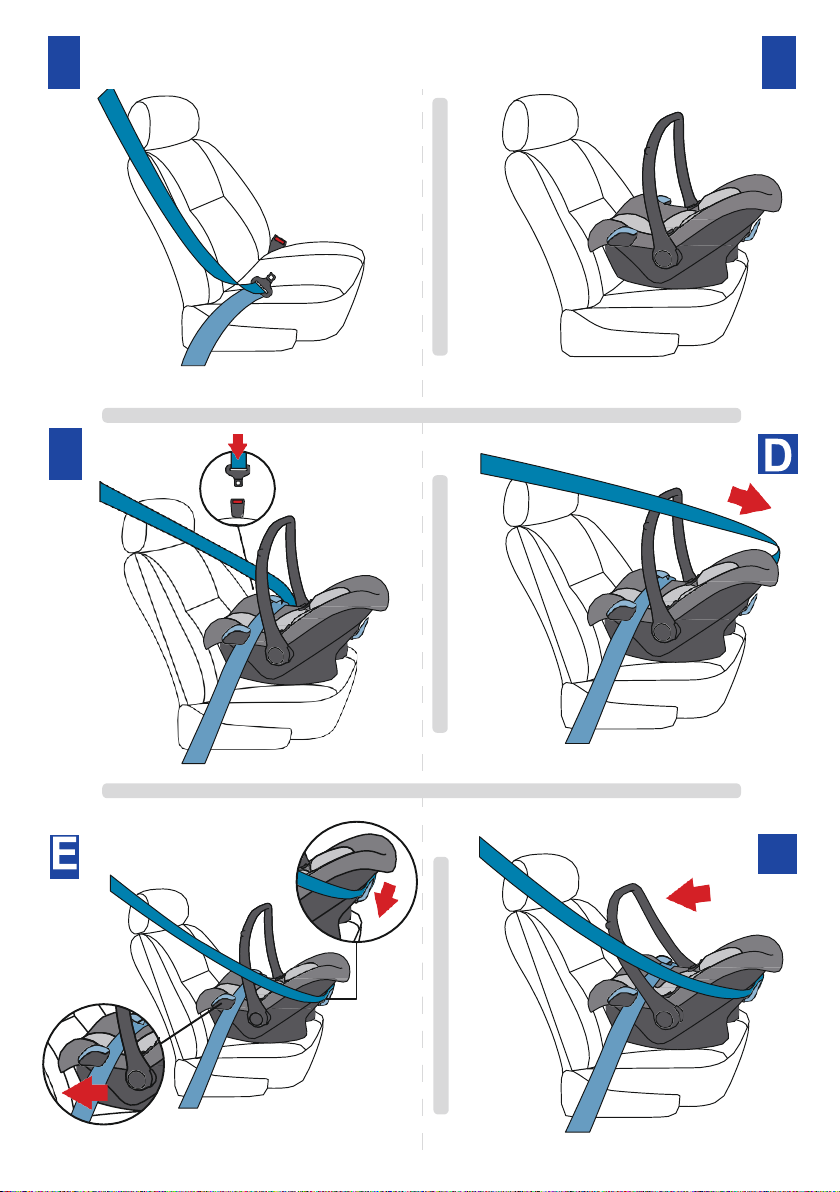 D

E