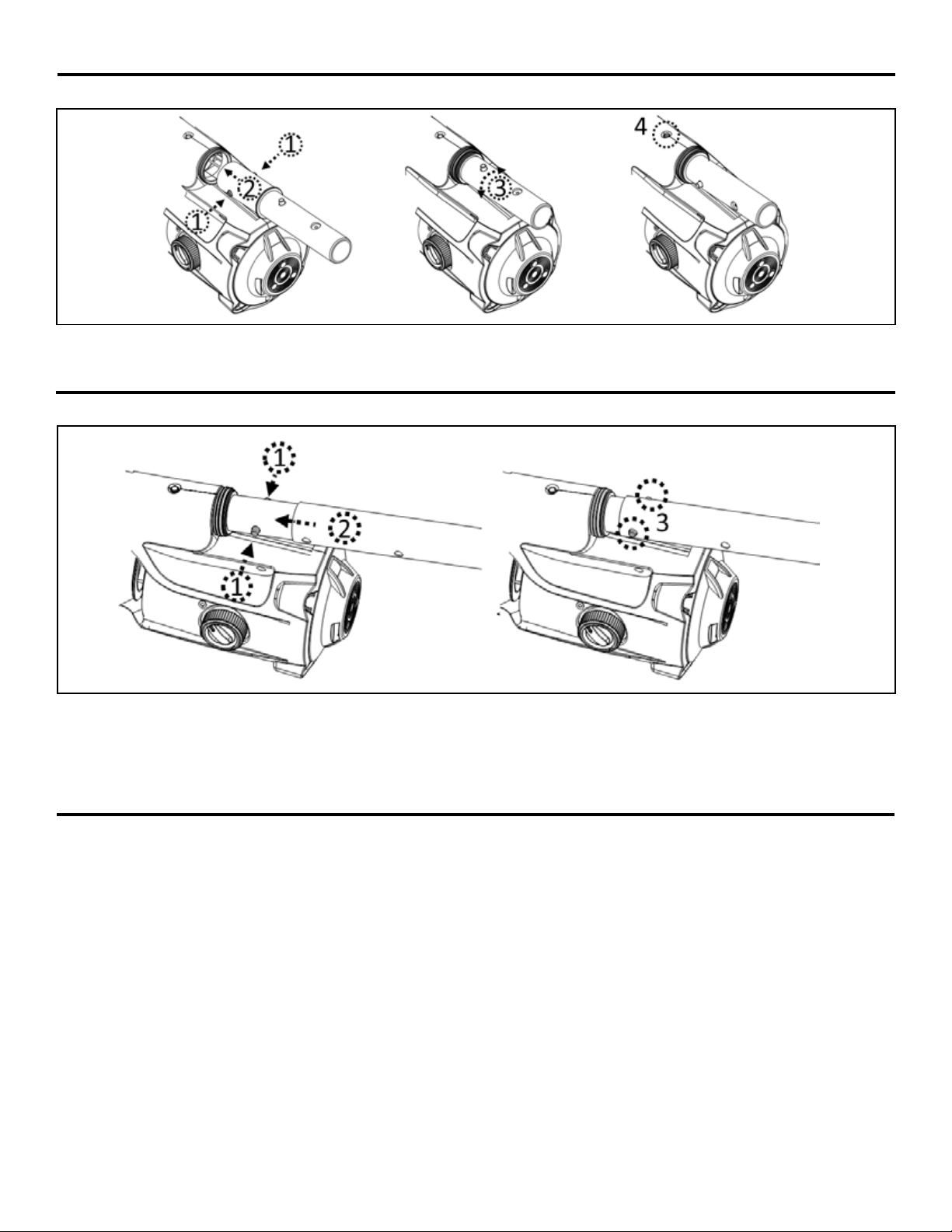 1
2
1
3
4

1
2
1
3